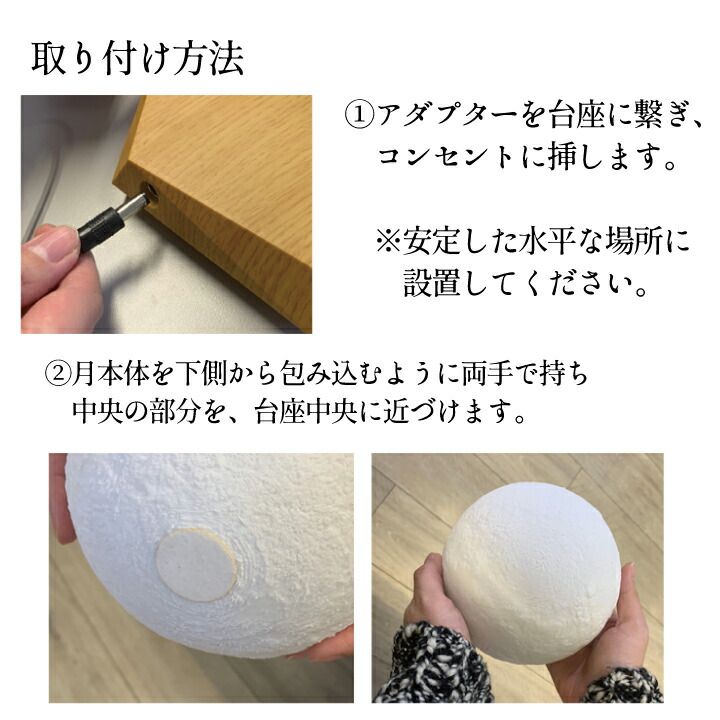 取り付け方法

①アダプターを台座に繋ぎ、コンセントに挿します。

※安定した水平な場所に設置してください。

②月本体を下側から包み込むように両手で持ち中央の部分を、台座中央に近づけます。