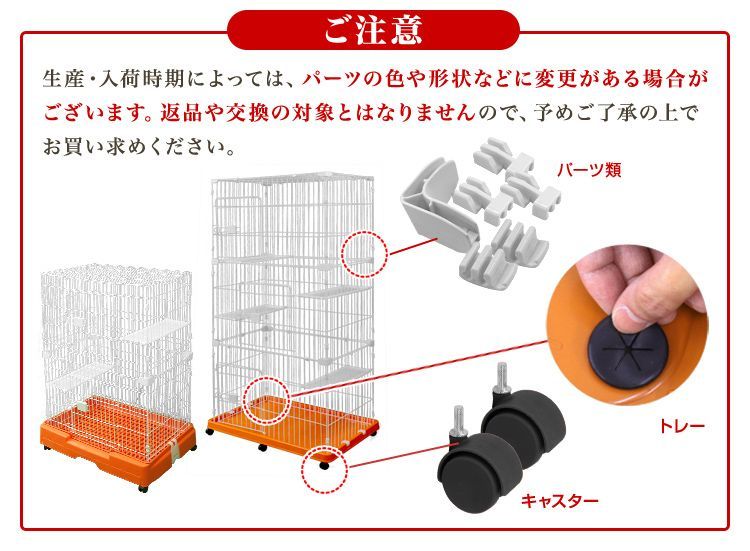 ご注意

生産・入荷時期によっては、パーツの色や形状などに変更がある場合がございます。返品や交換の対象とはなりませんので、予めご了承の上でお買い求めください。

パーツ類

トレー

キャスター