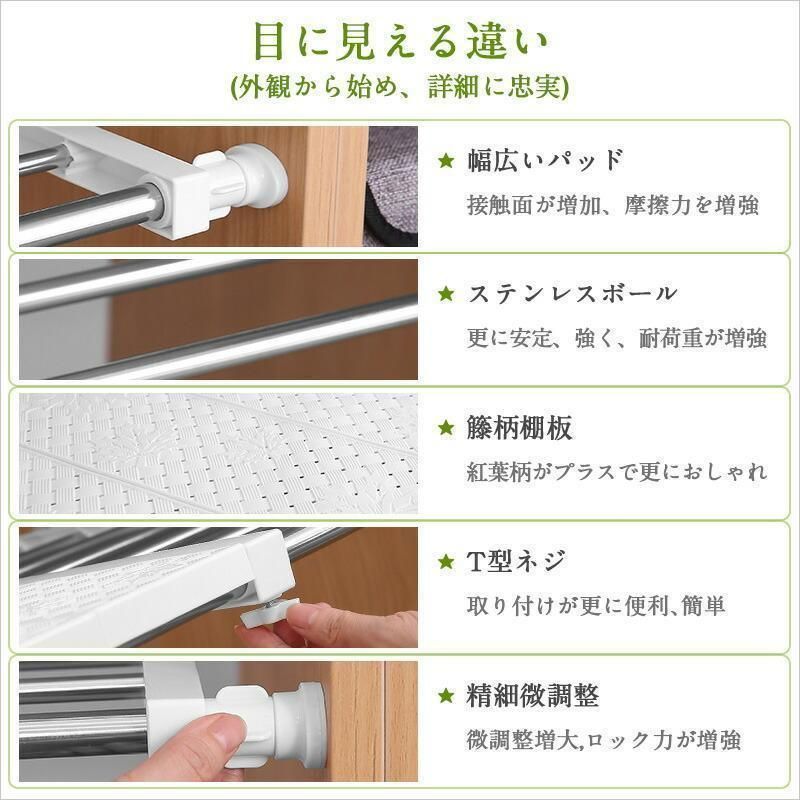 目に見える違い
(外観から始め、詳細に忠実)

★ 幅広いパッド
接触面が増加、摩擦力を増強

★ ステンレスボール
更に安定、強く、耐荷重が増強

★ 籐柄棚板
紅葉柄がプラスで更におしゃれ

★ T型ネジ
取り付けが更に便利、簡単

★ 精細微調整
微調整増大,ロック力が増強