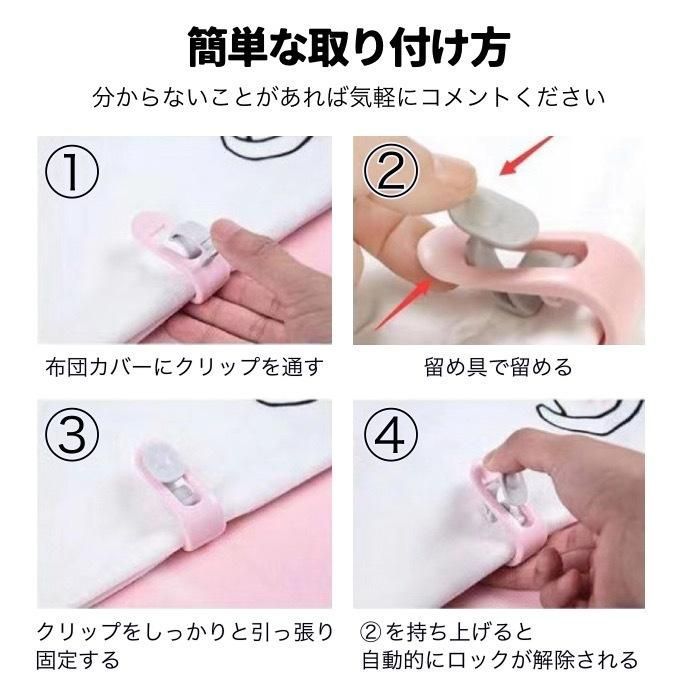 簡単な取り付け方

分からないことがあれば気軽にコメントください

①

布団カバーにクリップを通す

②

留め具で留める

③

クリップをしっかりと引っ張り固定する

④

②を持ち上げると自動的にロックが解除される