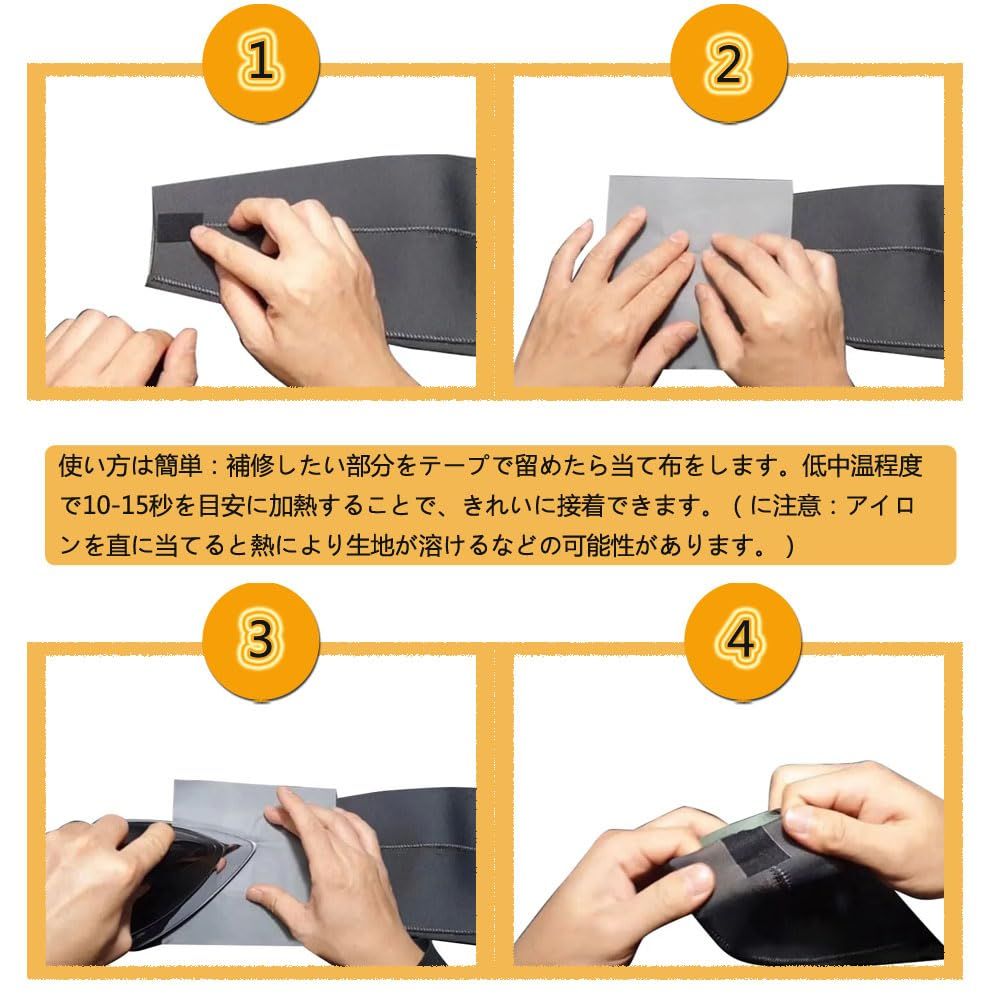 1

2

使い方は簡単：補修したい部分をテープで留めたら当て布をします。低中温程度で10-15秒を目安に加熱することで、きれいに接着できます。（に注意：アイロンを直に当てると熱により生地が溶けるなどの可能性があります。）

3

4