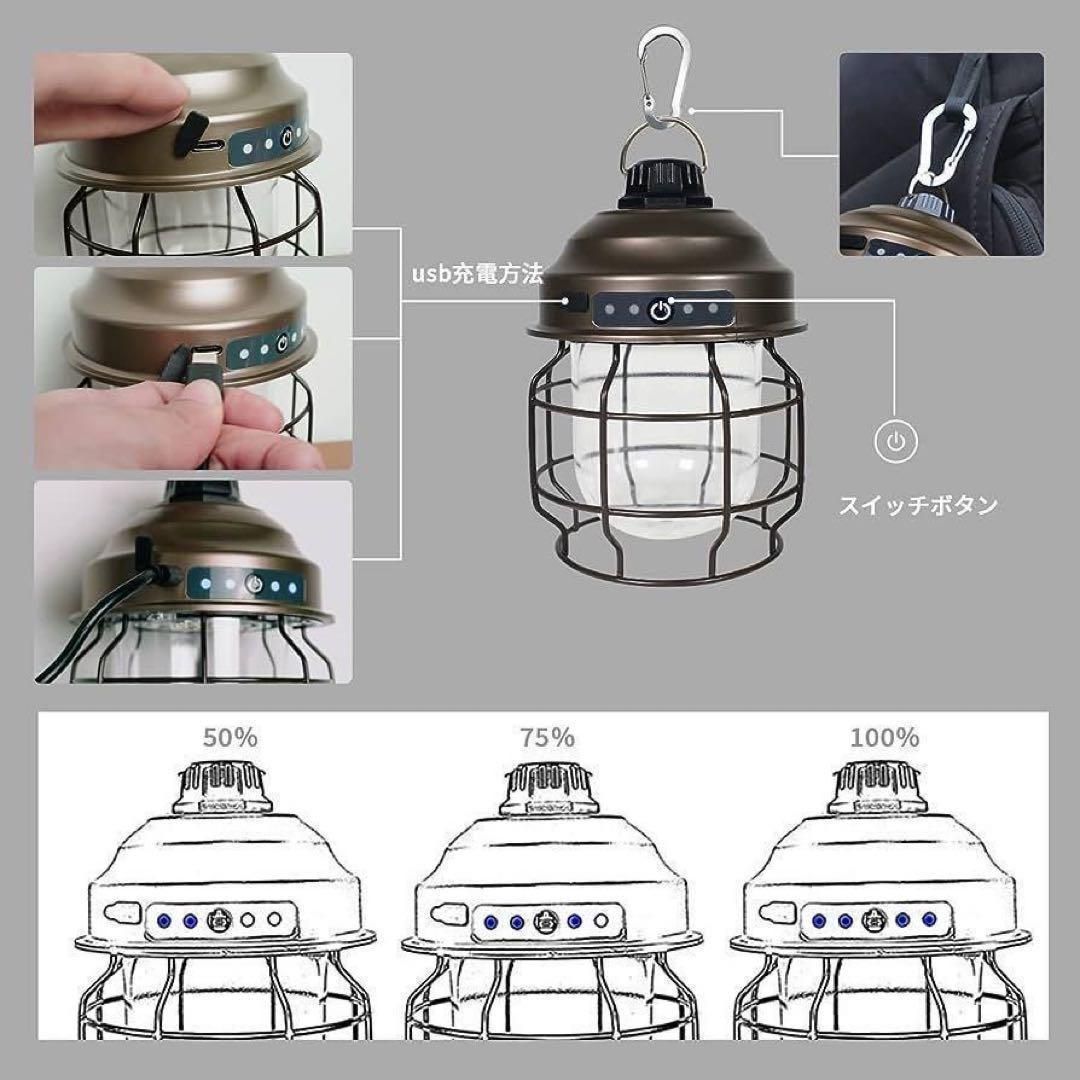 usb充電方法

スイッチボタン

50%

75%

100%