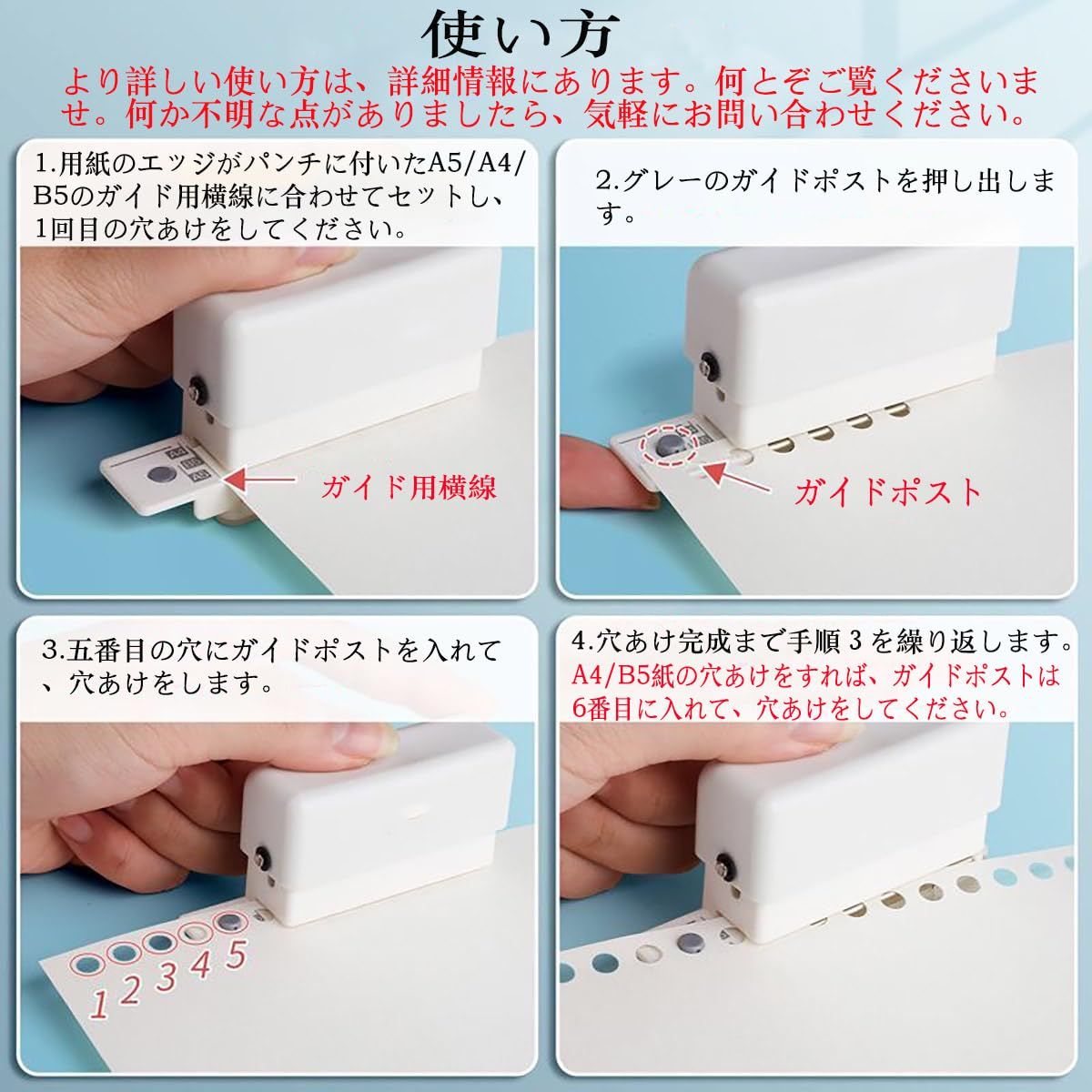 使い方

より詳しい使い方は、詳細情報にあります。何とぞご覧くださいませ。何か不明な点がありましたら、気軽にお問い合わせください。

1.用紙のエッジがパンチに付いたA5/A4/B5のガイド用横線に合わせてセットし、1回目の穴あけをしてください。

A5
B5
A4

ガイド用横線

2.グレーのガイドポストを押し出します。

ガイドポスト

3.五番目の穴にガイドポストを入れて、穴あけをします。

1 2 3 4 5

4.穴あけ完成まで手順 3 を繰り返します。
A4/B5紙の穴あけをすれば、ガイドポストは6番目に入れて、穴あけをしてください。