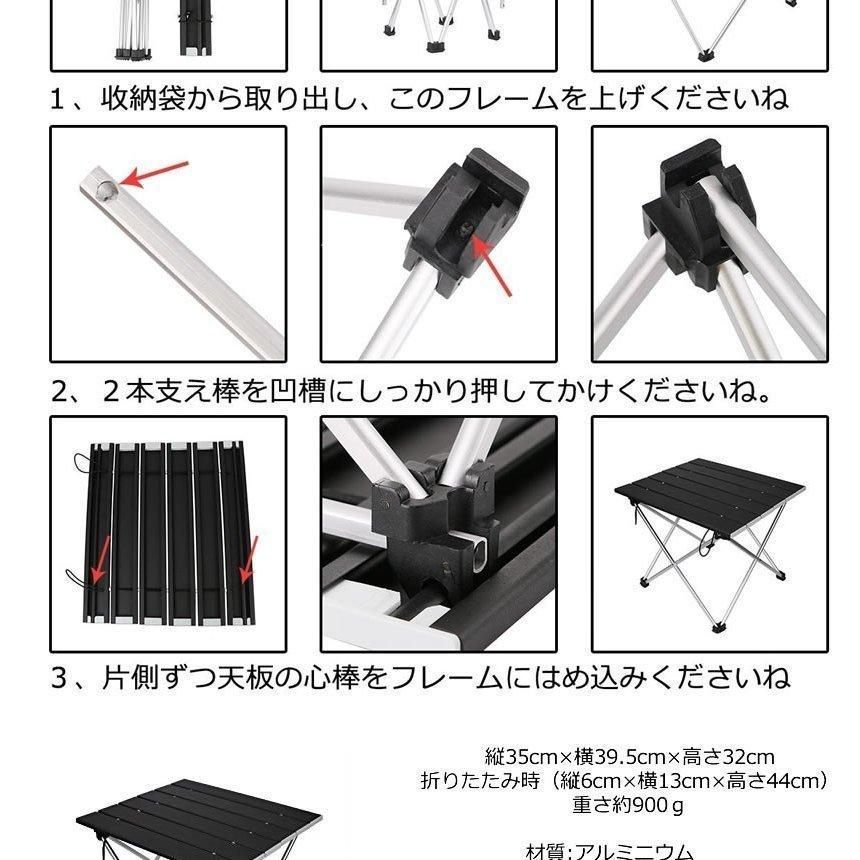 1、収納袋から取り出し、このフレームを上げくださいね

2、２本支え棒を凹槽にしっかり押してかけくださいね。

3、片側ずつ天板の心棒をフレームにはめ込みくださいね

縦35cm×横39.5cm×高さ32cm
折りたたみ時（縦6cm×横13cm×高さ44cm）
重さ約900ｇ

材質:アルミニウム