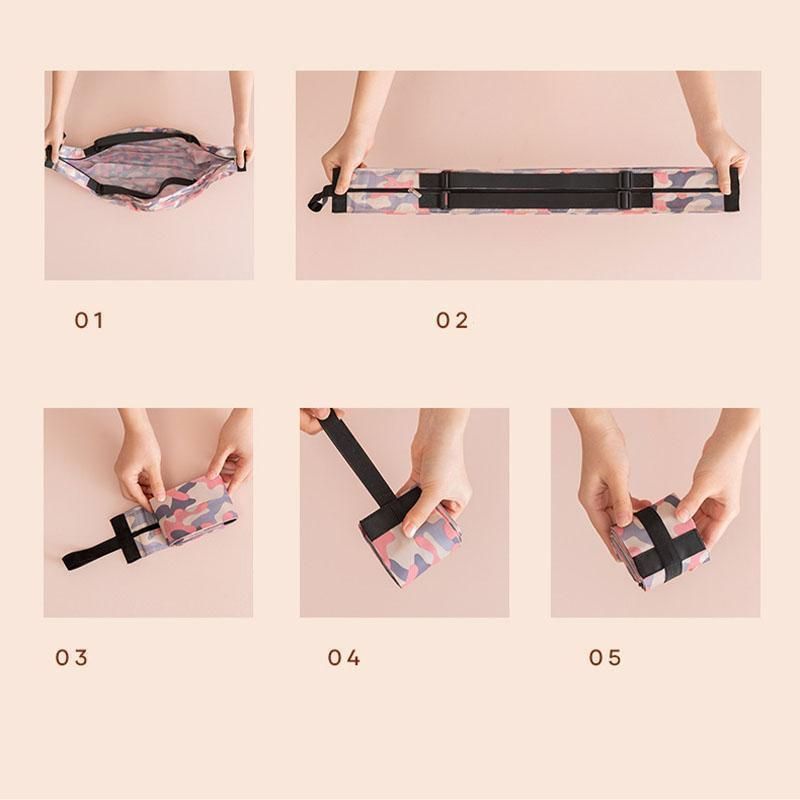 01

02

03

04

05