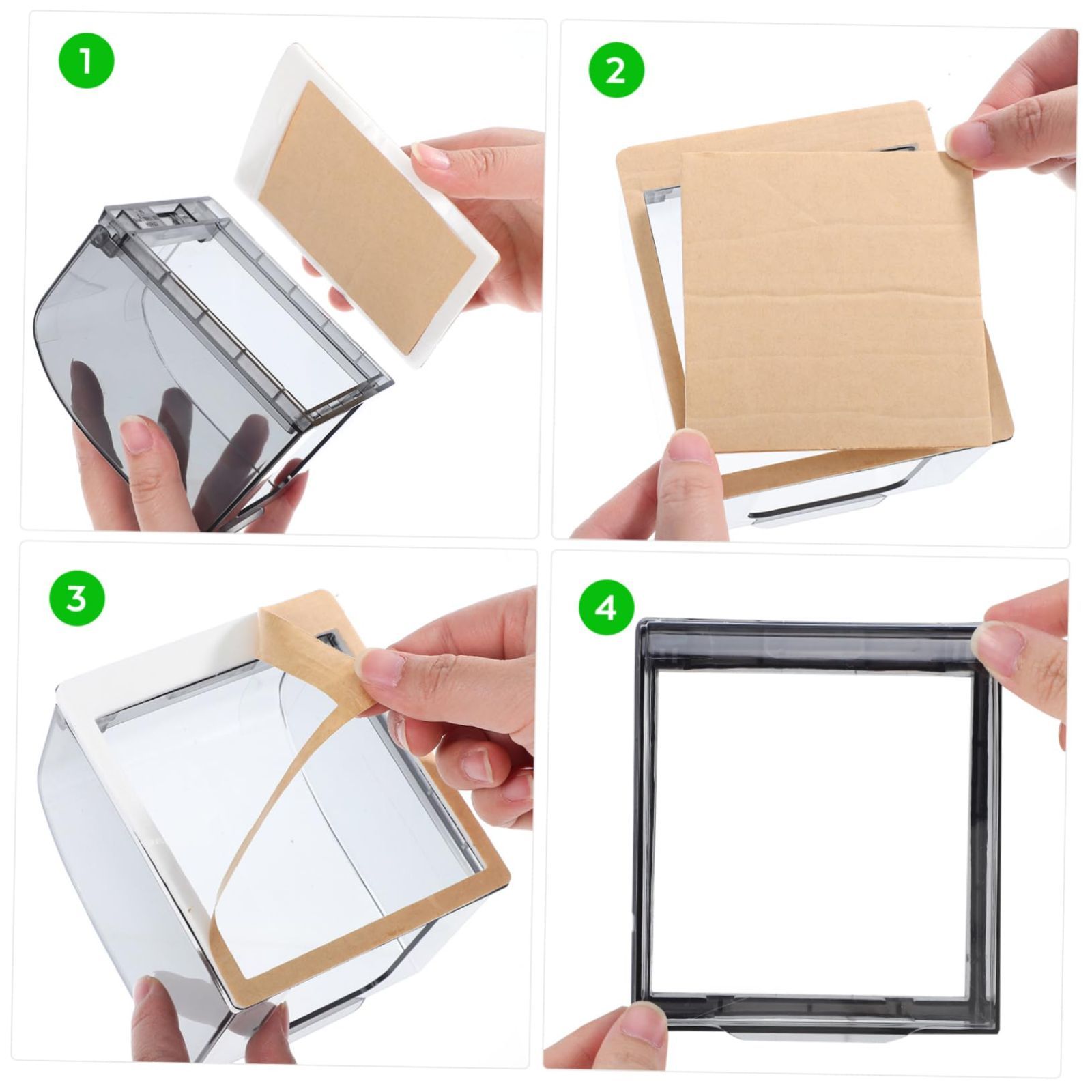 1

2

3

4