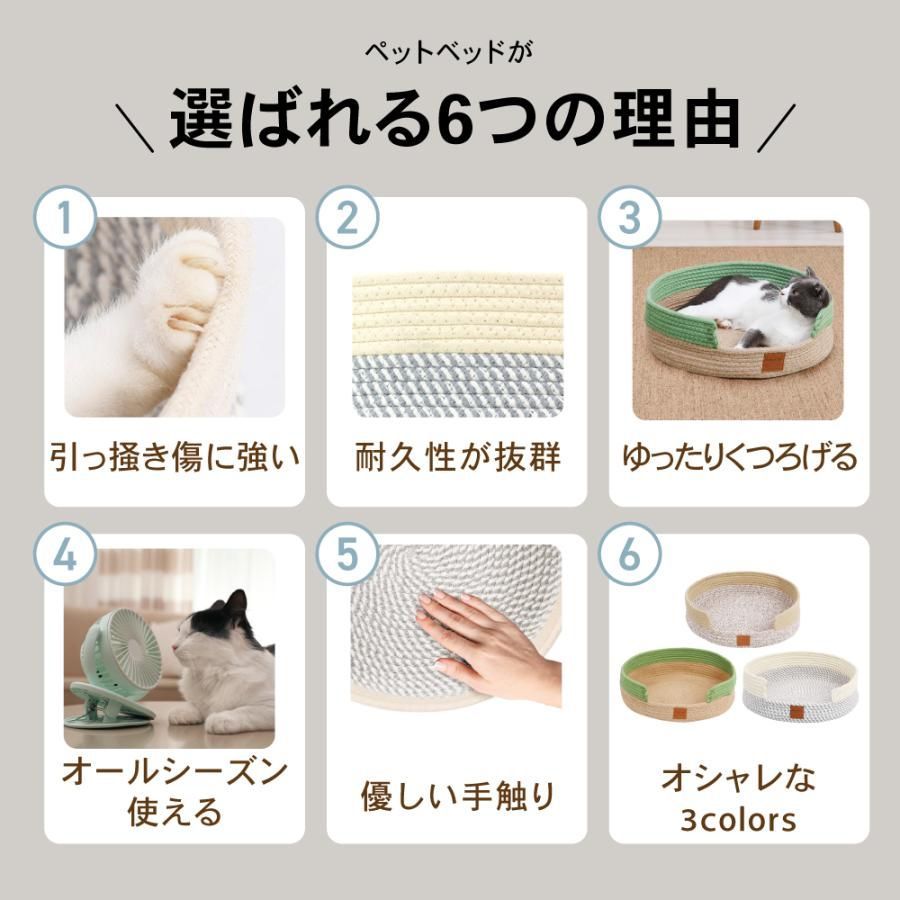 ペットベッドが

＼ 選ばれる6つの理由 ／

1

引っ掻き傷に強い

2

耐久性が抜群

3

ゆったりくつろげる

4

オールシーズン使える

5

優しい手触り

6

オシャレな 3colors