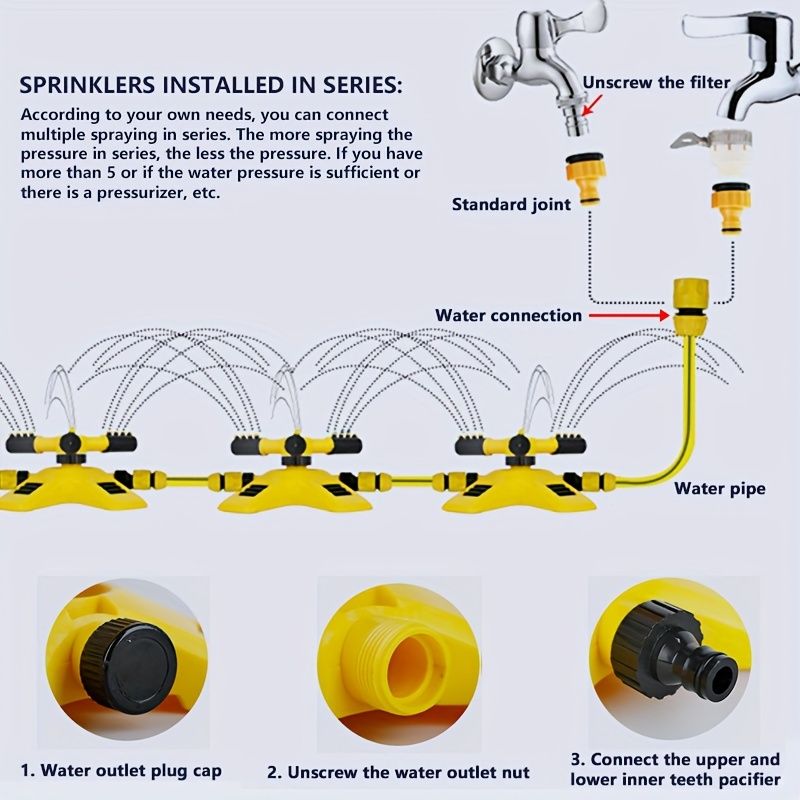 SPRINKLERS INSTALLED IN SERIES:

According to your own needs, you can connect multiple spraying in series. The more spraying the pressure in series, the less the pressure. If you have more than 5 or if the water pressure is sufficient or there is a pressurizer, etc.

Unscrew the filter

Standard joint

Water connection

Water pipe

1. Water outlet plug cap

2. Unscrew the water outlet nut

3. Connect the upper and lower inner teeth pacifier