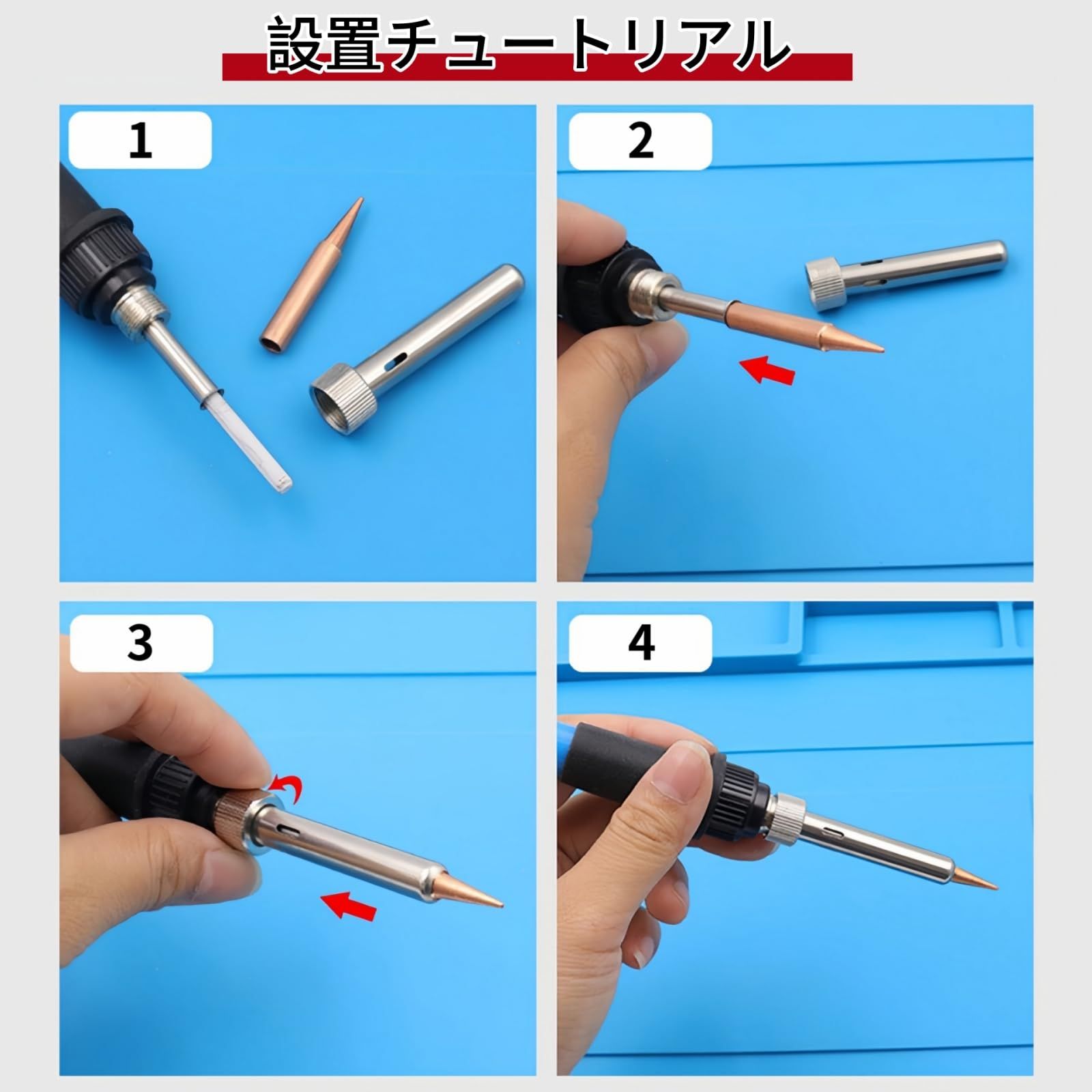 設置チュートリアル

1

2

3

4