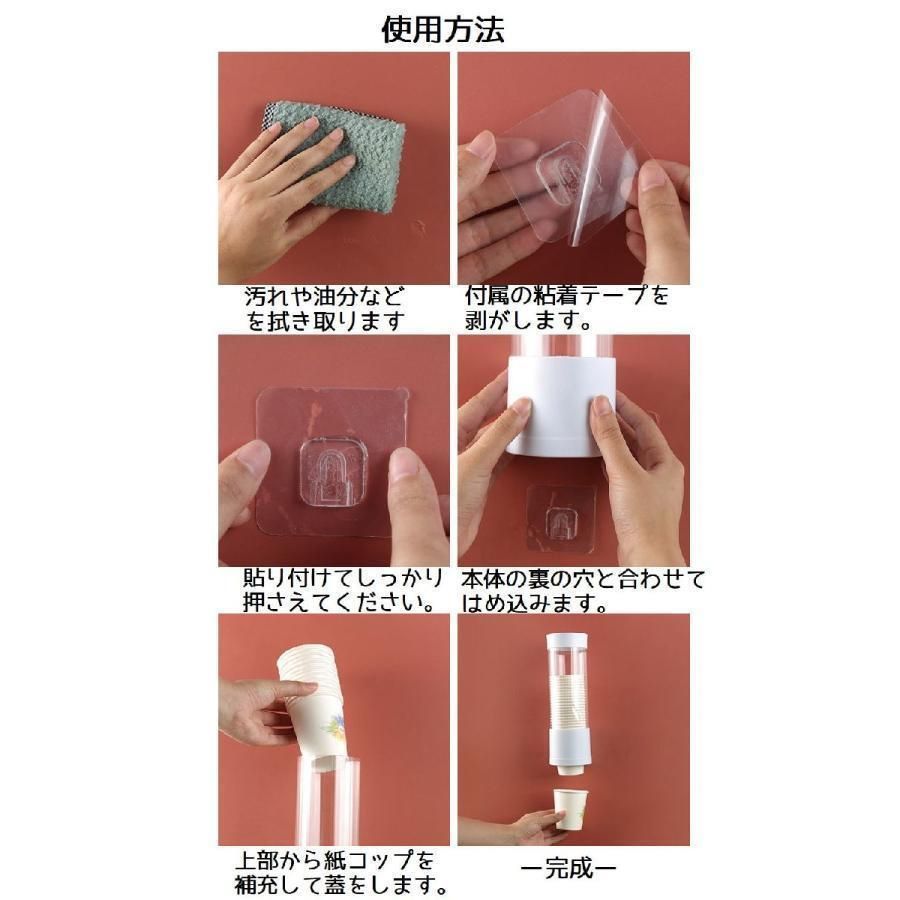 使用方法

汚れや油分などを拭き取ります

付属の粘着テープを剥がします。

貼り付けてしっかり押さえてください。

本体の裏の穴と合わせてはめ込みます。

上部から紙コップを補充して蓋をします。

ー完成ー