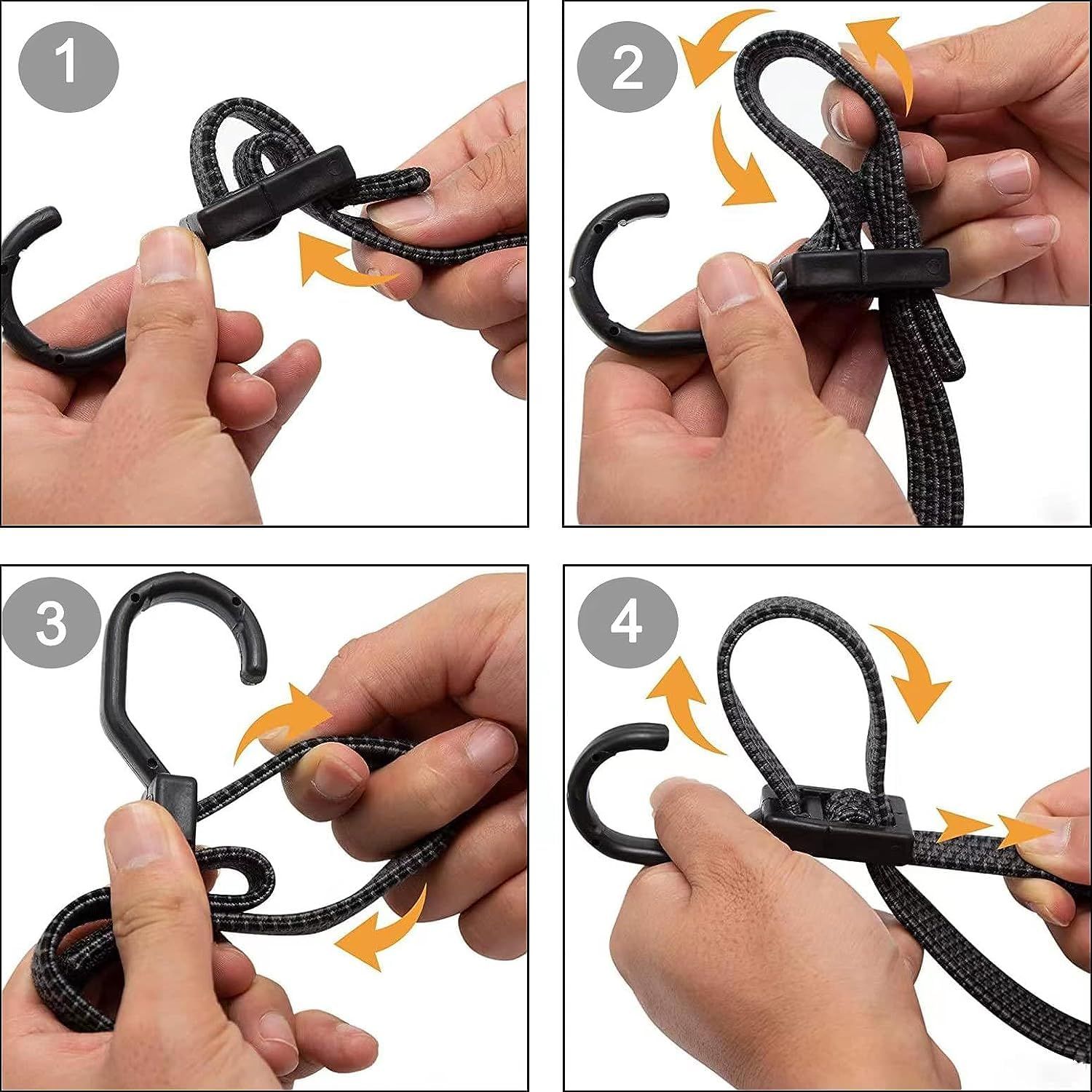 1

2

3

4