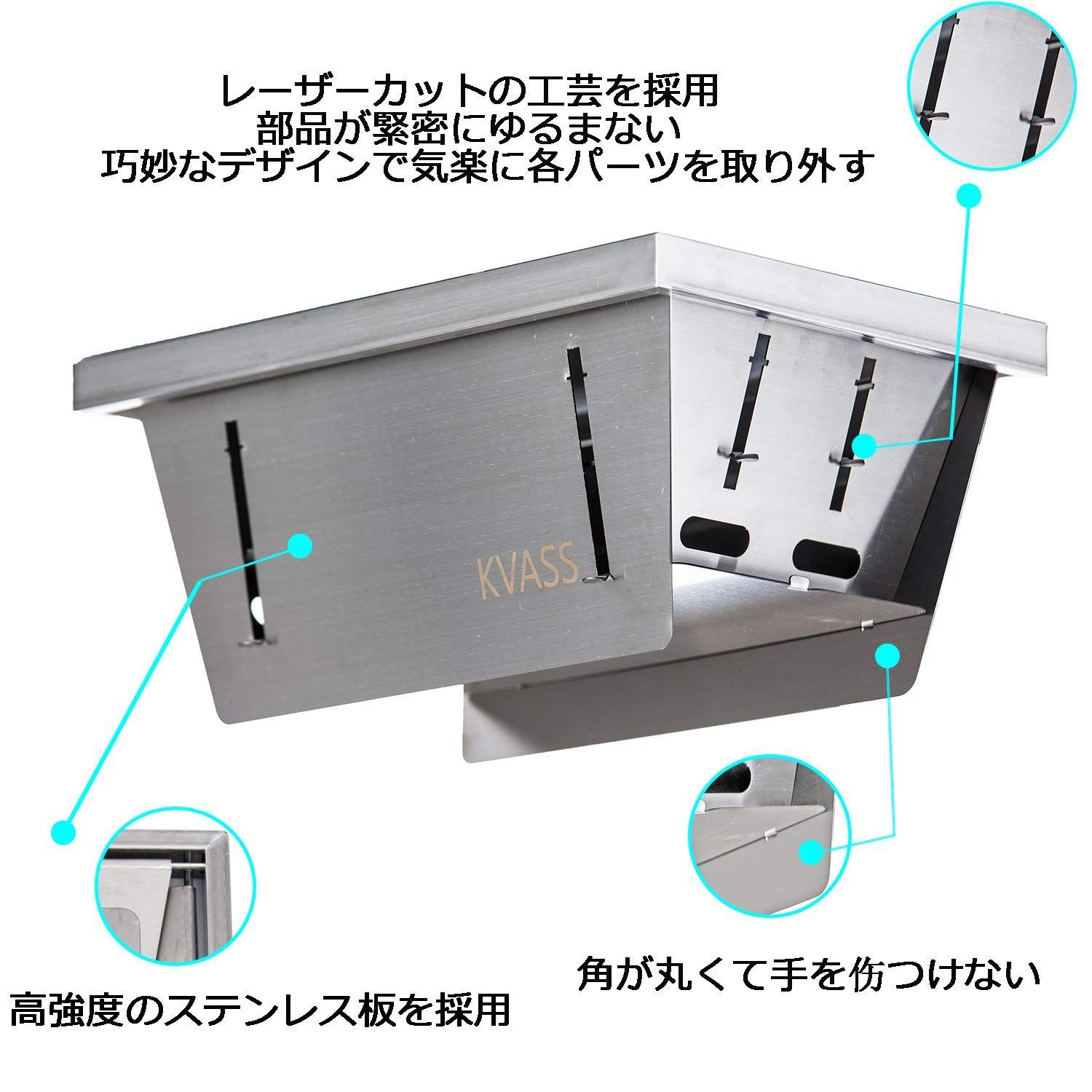 レーザーカットの工芸を採用
部品が緊密にゆるまない
巧妙なデザインで気楽に各パーツを取り外す

KVASS

角が丸くて手を傷つけない

高強度のステンレス板を採用