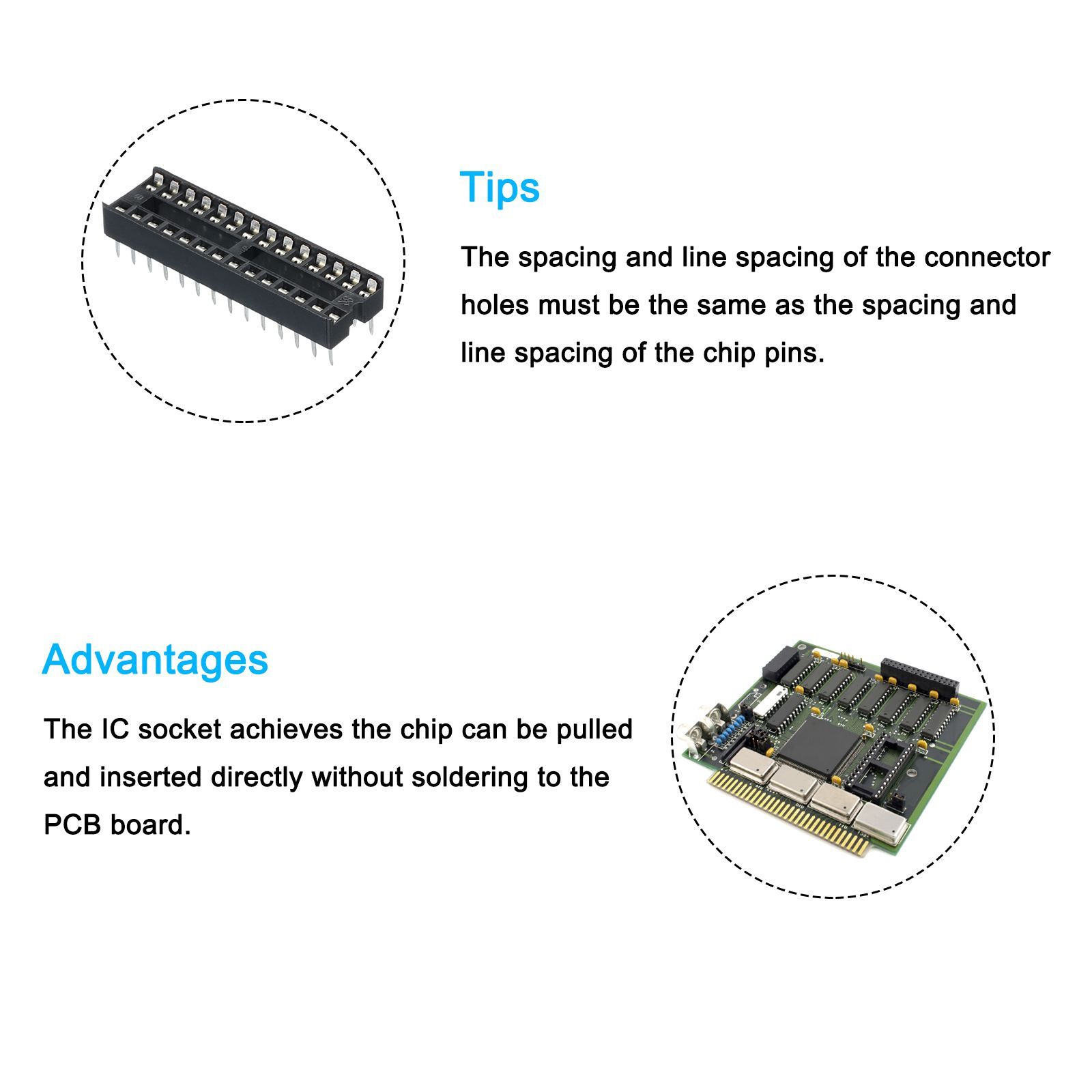 Tips

The spacing and line spacing of the connector holes must be the same as the spacing and line spacing of the chip pins.

Advantages

The IC socket achieves the chip can be pulled and inserted directly without soldering to the PCB board.