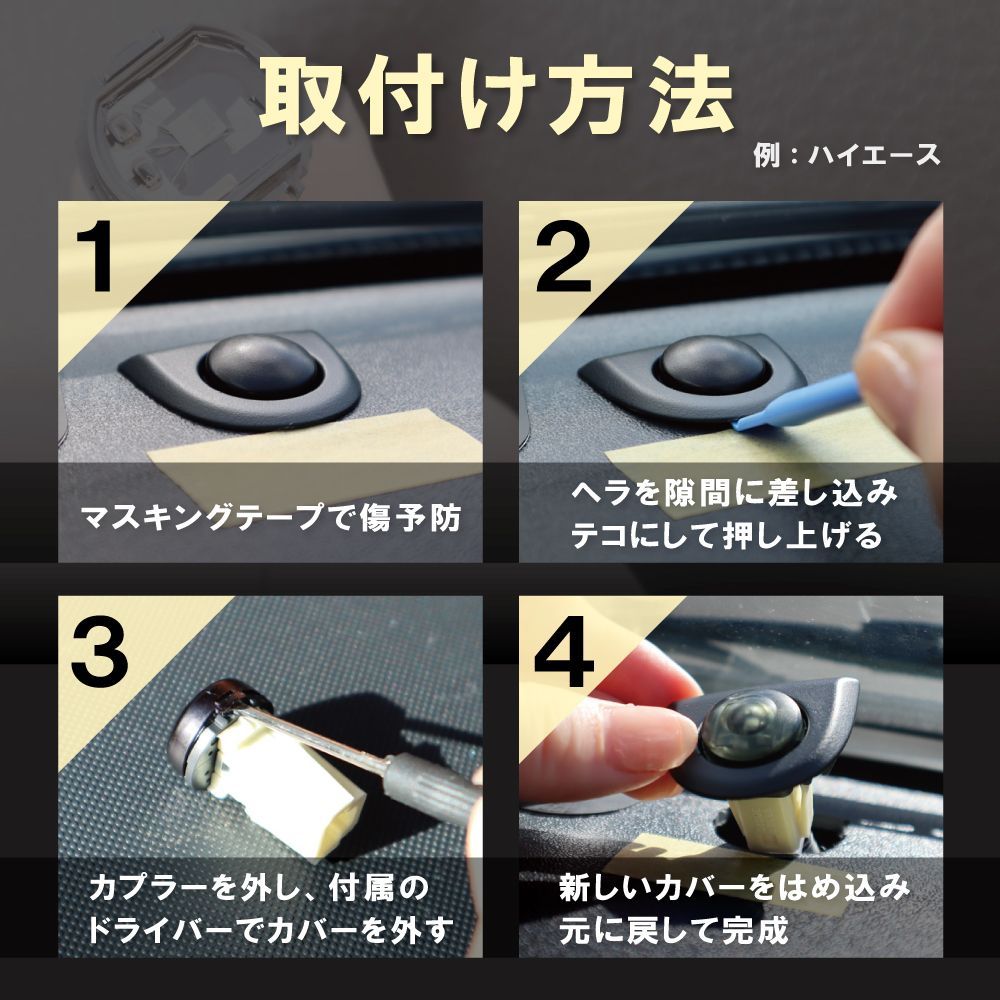 取付け方法

例：ハイエース

1

マスキングテープで傷予防

2

ヘラを隙間に差し込み
テコにして押し上げる

3

カプラーを外し、付属の
ドライバーでカバーを外す

4

新しいカバーをはめ込み
元に戻して完成