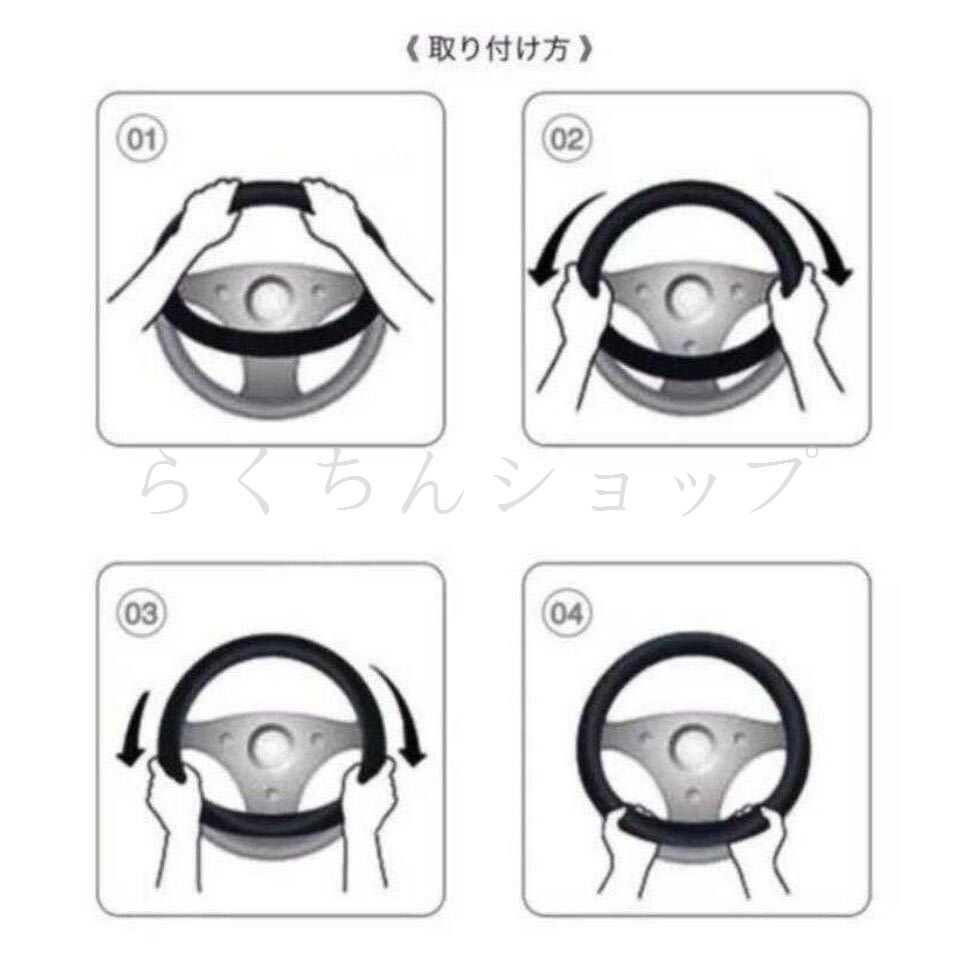 《 取り付け方 》

01

02

らくちんショップ

03

04