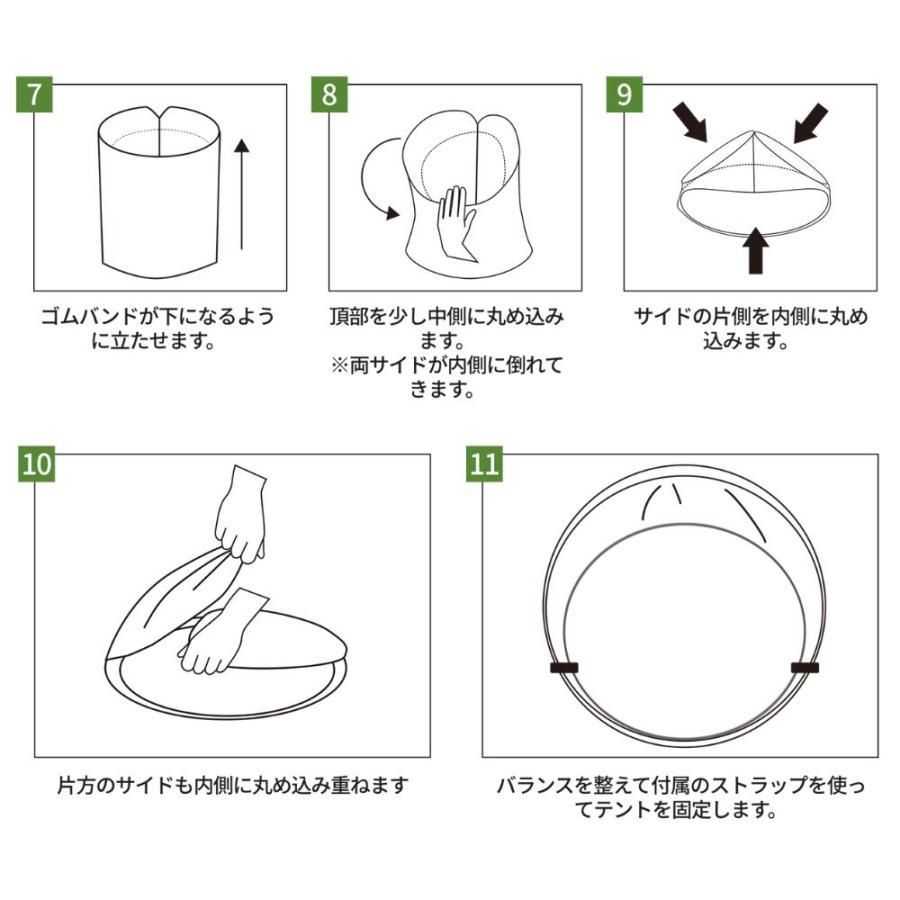 7

ゴムバンドが下になるように立たせます。

8

頂部を少し中側に丸め込みます。
※両サイドが内側に倒れてきます。

9

サイドの片側を内側に丸め込みます。

10

片方のサイドも内側に丸め込み重ねます

11

バランスを整えて付属のストラップを使ってテントを固定します。