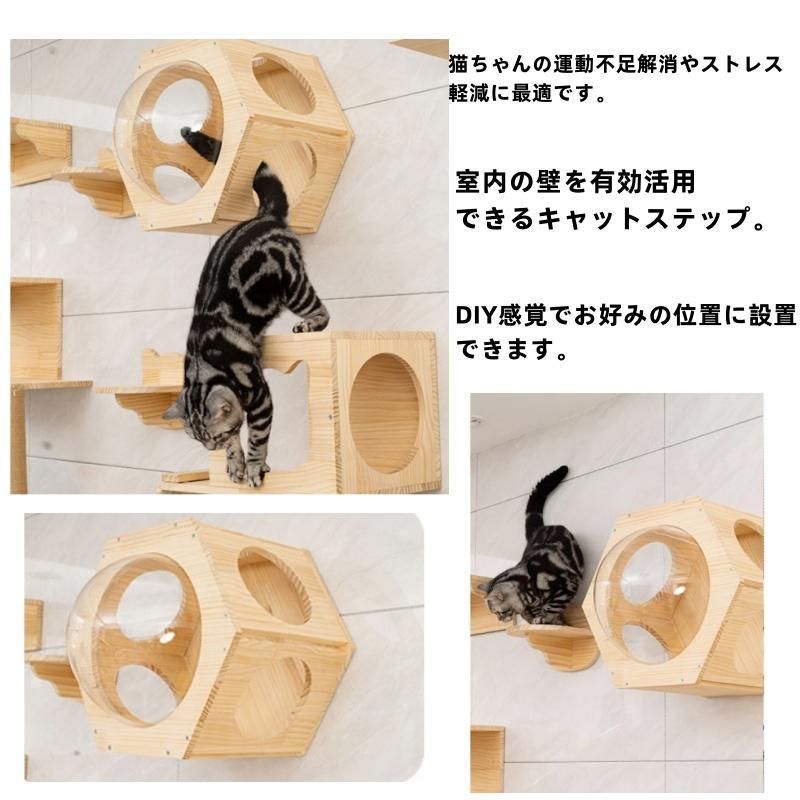 猫ちゃんの運動不足解消やストレス軽減に最適です。

室内の壁を有効活用できるキャットステップ。

DIY感覚でお好みの位置に設置できます。