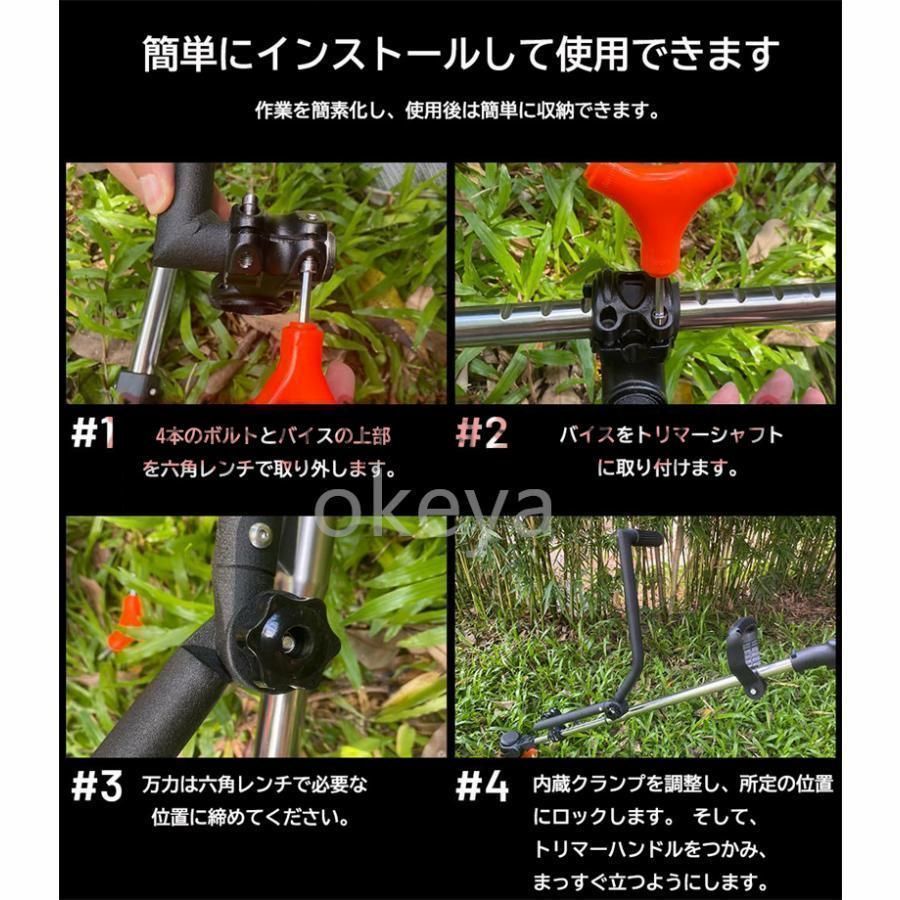 簡単にインストールして使用できます

作業を簡素化し、使用後は簡単に収納できます。

#1 4本のボルトとバイスの上部を六角レンチで取り外します。

#2 バイスをトリマーシャフトに取り付けます。

okeya

#3 万力は六角レンチで必要な位置に締めてください。

#4 内蔵クランプを調整し、所定の位置にロックします。 そして、トリマーハンドルをつかみ、まっすぐ立つようにします。