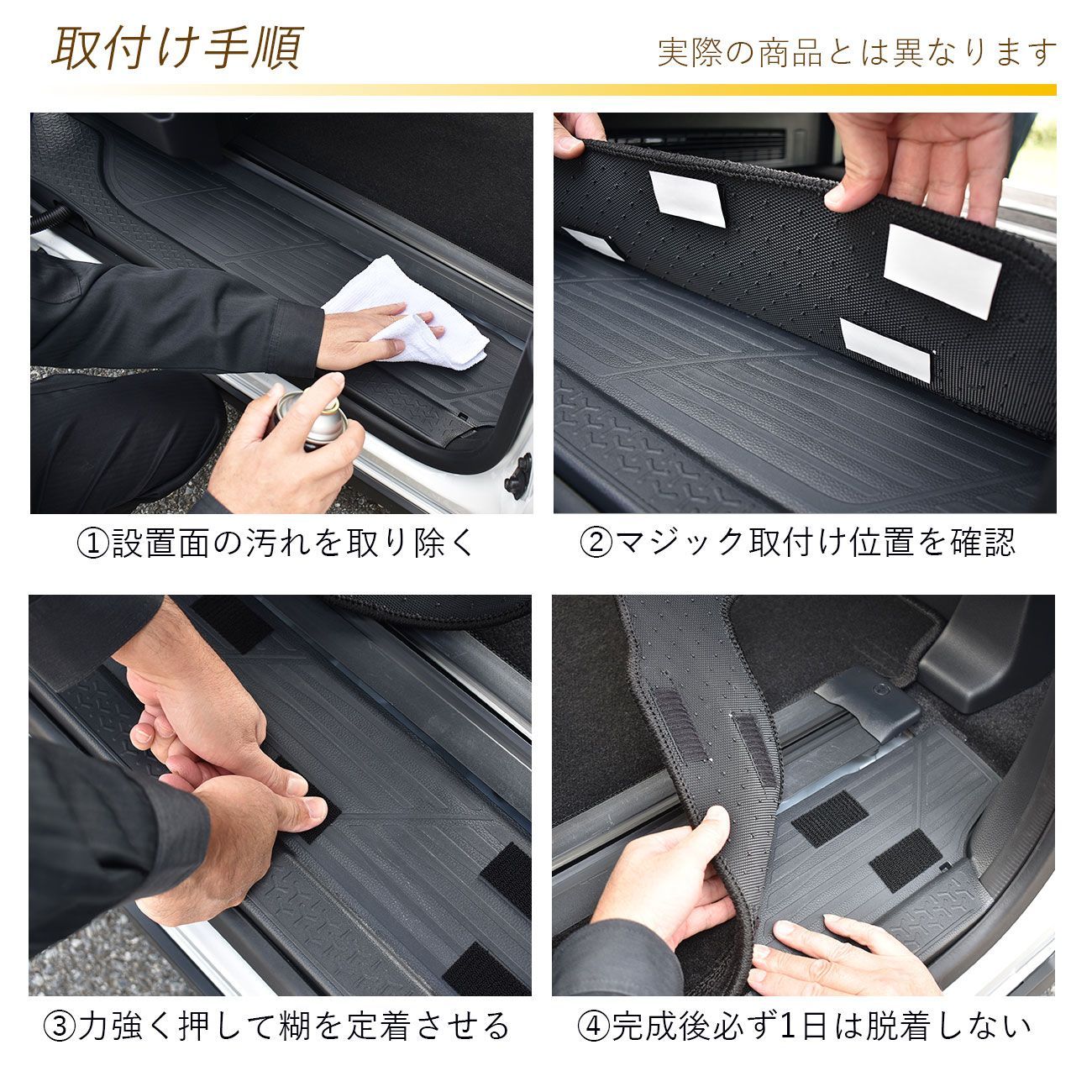 取付け手順

実際の商品とは異なります

①設置面の汚れを取り除く

②マジック取付け位置を確認

③力強く押して糊を定着させる

④完成後必ず1日は脱着しない