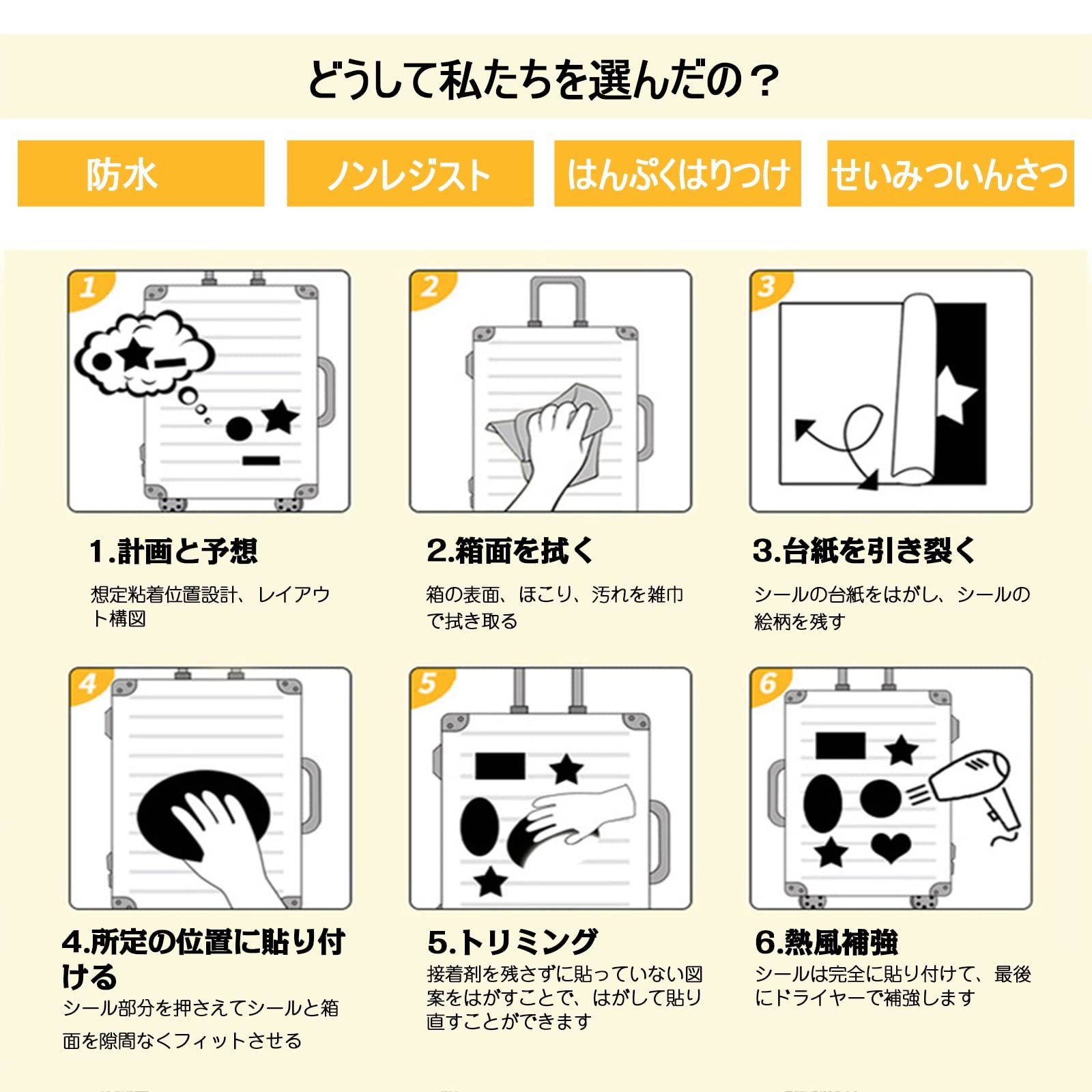 どうして私たちを選んだの？

防水

ノンレジスト

はんぷくはりつけ

せいみついんさつ

1

2

3

1.計画と予想

想定粘着位置設計、レイアウト構図

2.箱面を拭く

箱の表面、ほこり、汚れを雑巾で拭き取る

3.台紙を引き裂く

シールの台紙をはがし、シールの絵柄を残す

4

5

6

4.所定の位置に貼り付ける

シール部分を押さえてシールと箱面を隙間なくフィットさせる

5.トリミング

接着剤を残さずに貼っていない図案をはがすことで、はがして貼り直すことができます

6.熱風補強

シールは完全に貼り付けて、最後にドライヤーで補強します