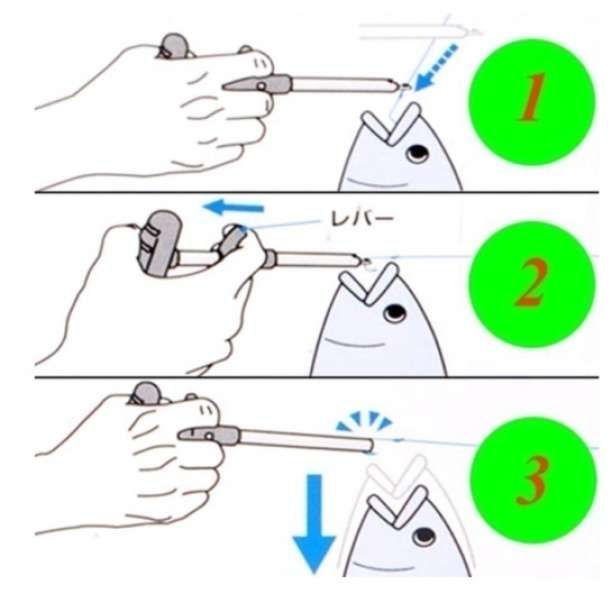 1

レバー

2

3