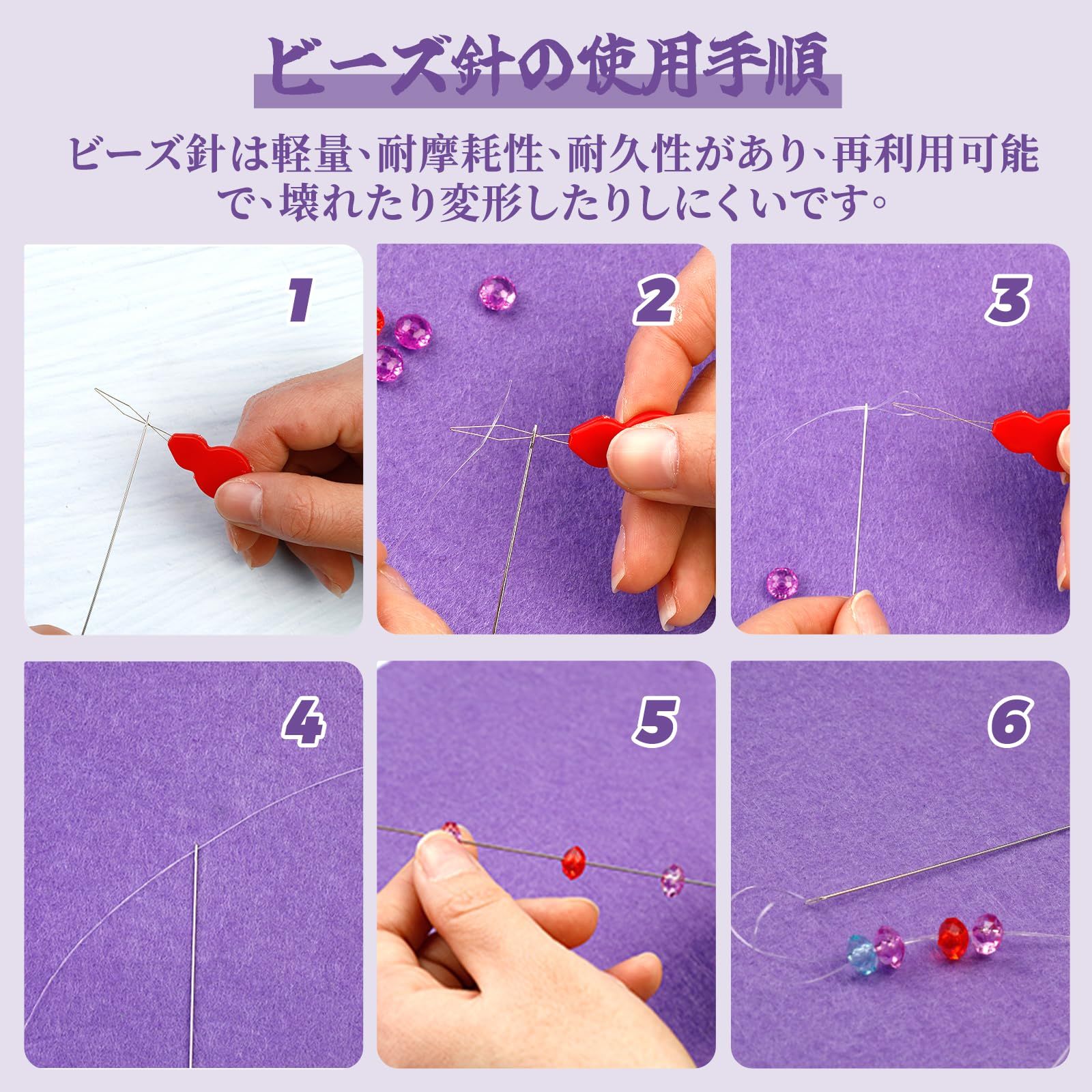 ビーズ針の使用手順

ビーズ針は軽量、耐摩耗性、耐久性があり、再利用可能で、壊れたり変形したりしにくいです。

1

2

3

4

5

6