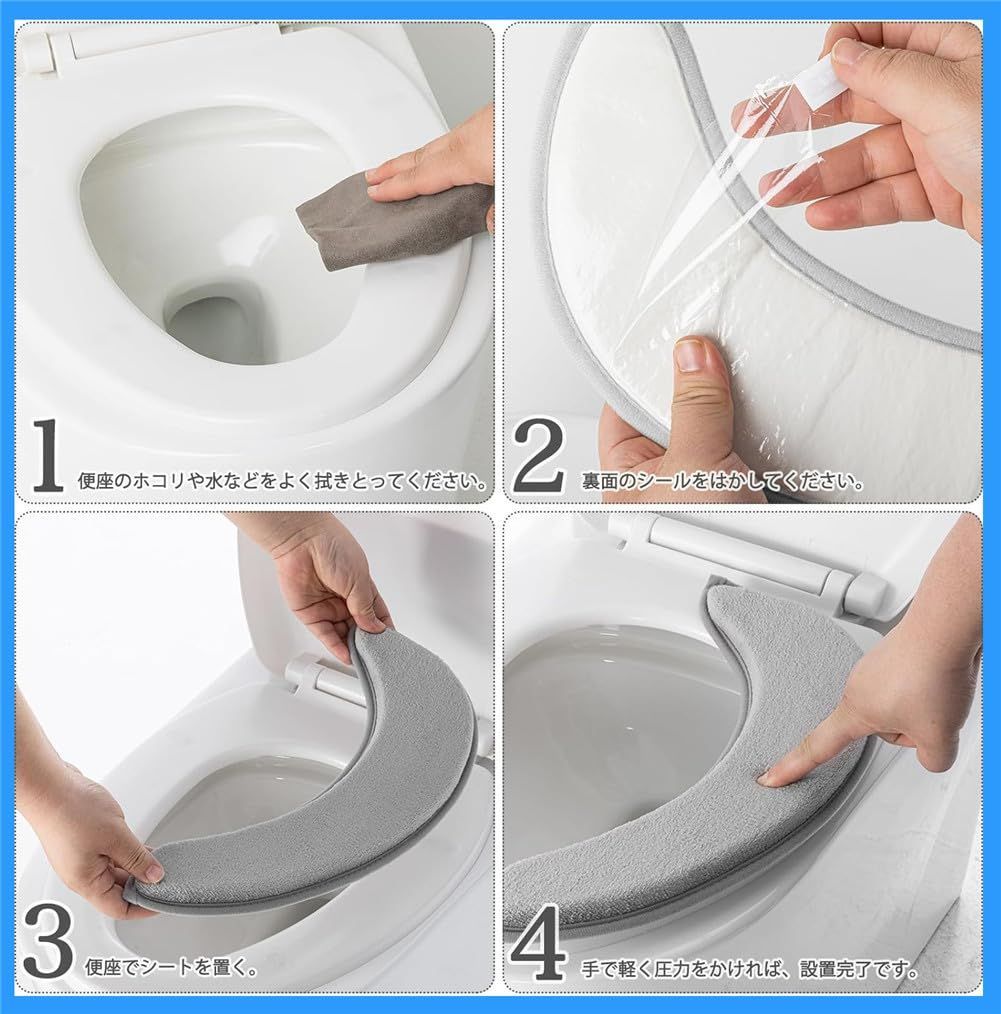 1 便座のホコリや水などをよく拭きとってください。

2 裏面のシールをはかしてください。

3 便座でシートを置く。

4 手で軽く圧力をかければ、設置完了です。