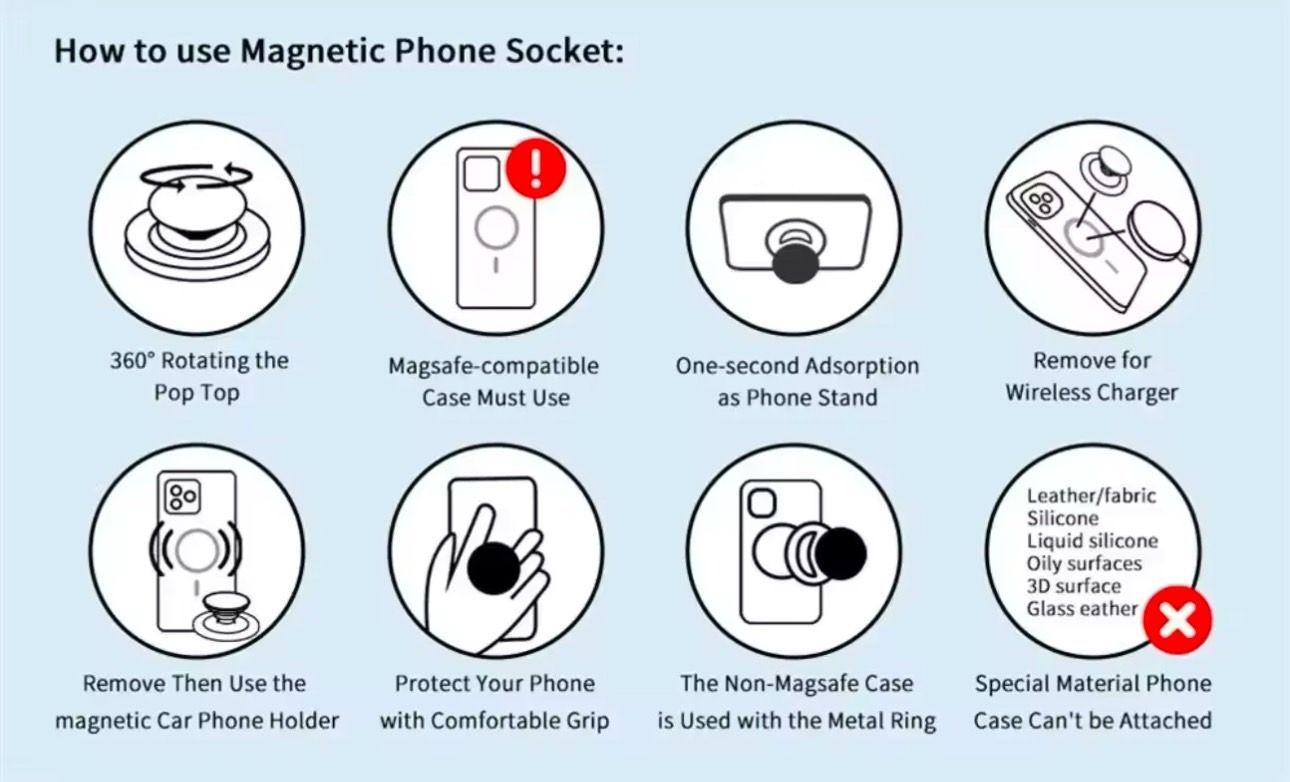 How to use Magnetic Phone Socket:

360° Rotating the Pop Top

Magsafe-compatible Case Must Use

One-second Adsorption as Phone Stand

Remove for Wireless Charger

Remove Then Use the magnetic Car Phone Holder

Protect Your Phone with Comfortable Grip

The Non-Magsafe Case is Used with the Metal Ring

Leather/fabric
Silicone
Liquid silicone
Oily surfaces
3D surface
Glass eather

Special Material Phone Case Can't be Attached