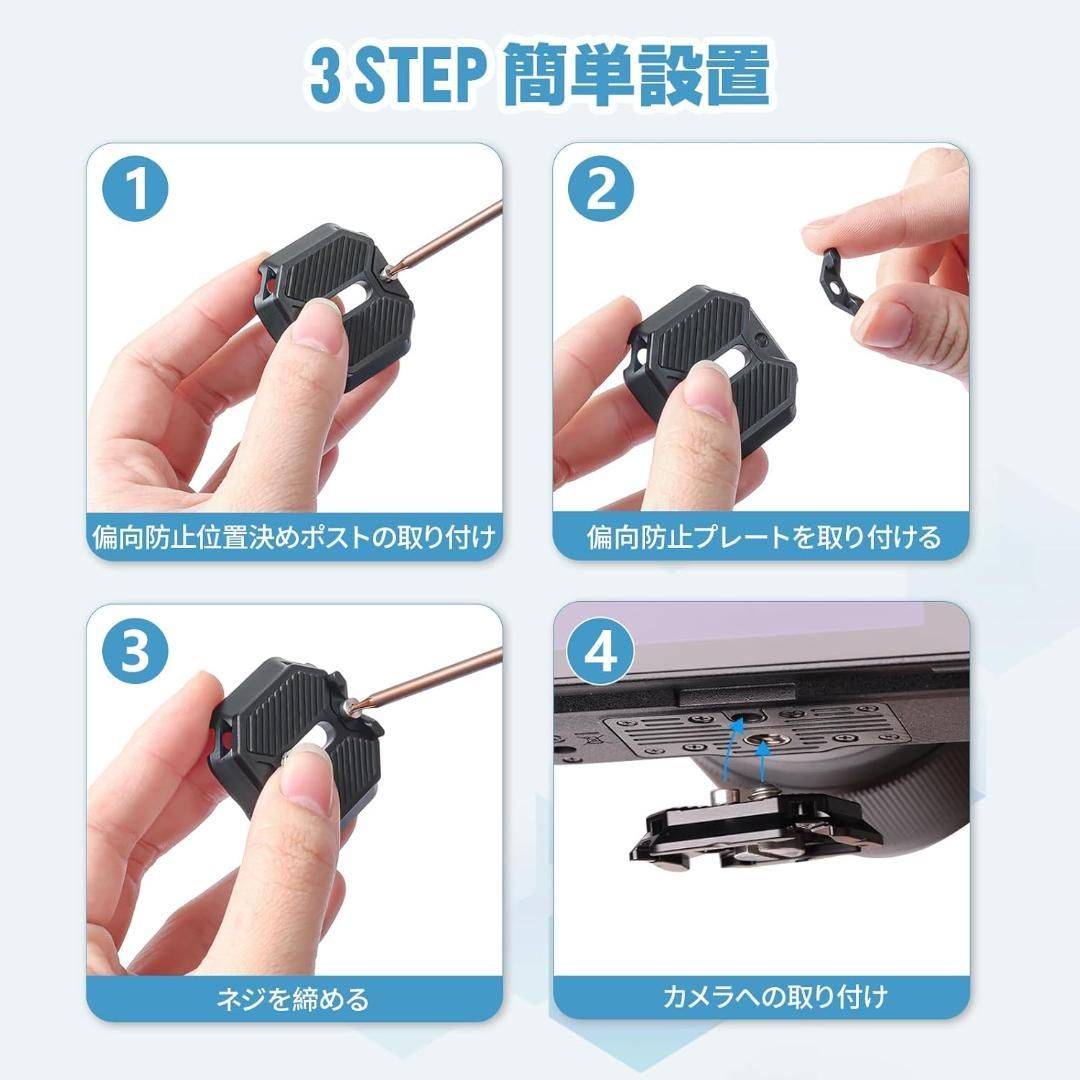 3 STEP 簡単設置

1

偏向防止位置決めポストの取り付け

2

偏向防止プレートを取り付ける

3

ネジを締める

4

カメラへの取り付け