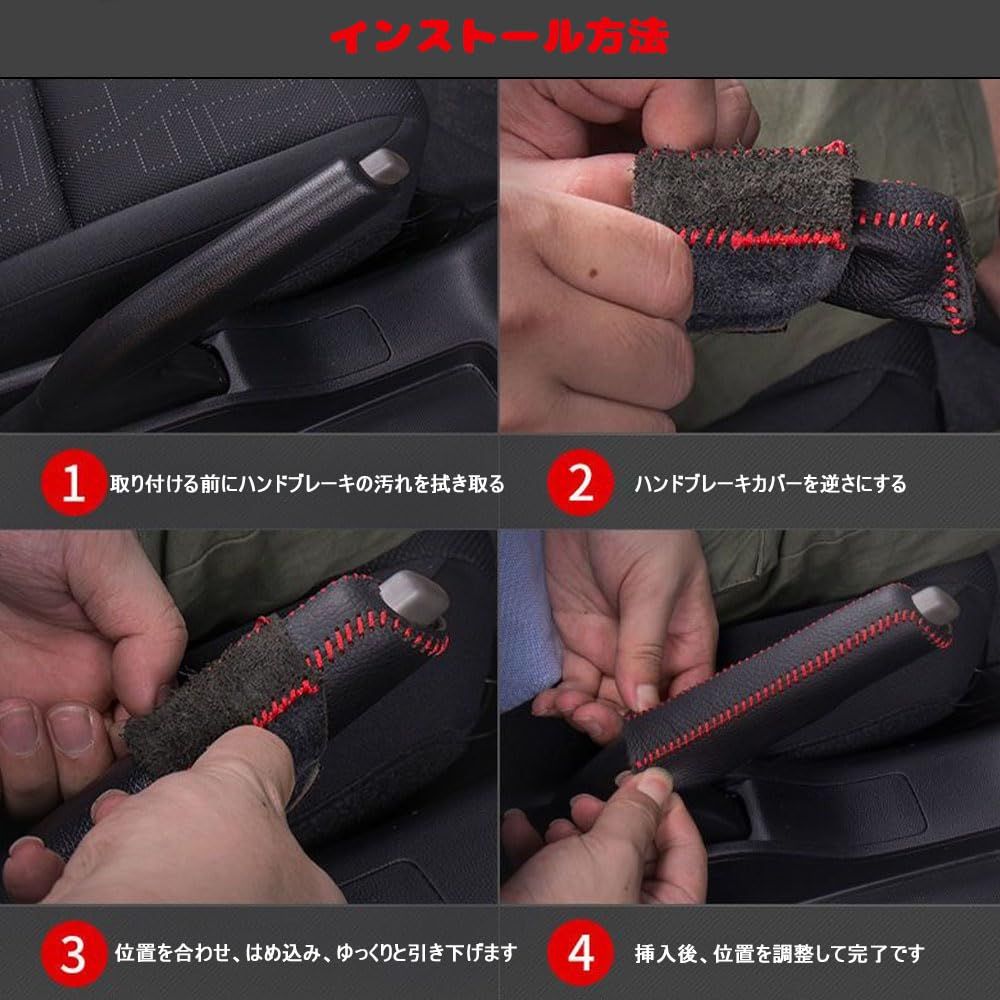 インストール方法

1 取り付ける前にハンドブレーキの汚れを拭き取る

2 ハンドブレーキカバーを逆さにする

3 位置を合わせ、はめ込み、ゆっくりと引き下げます

4 挿入後、位置を調整して完了です