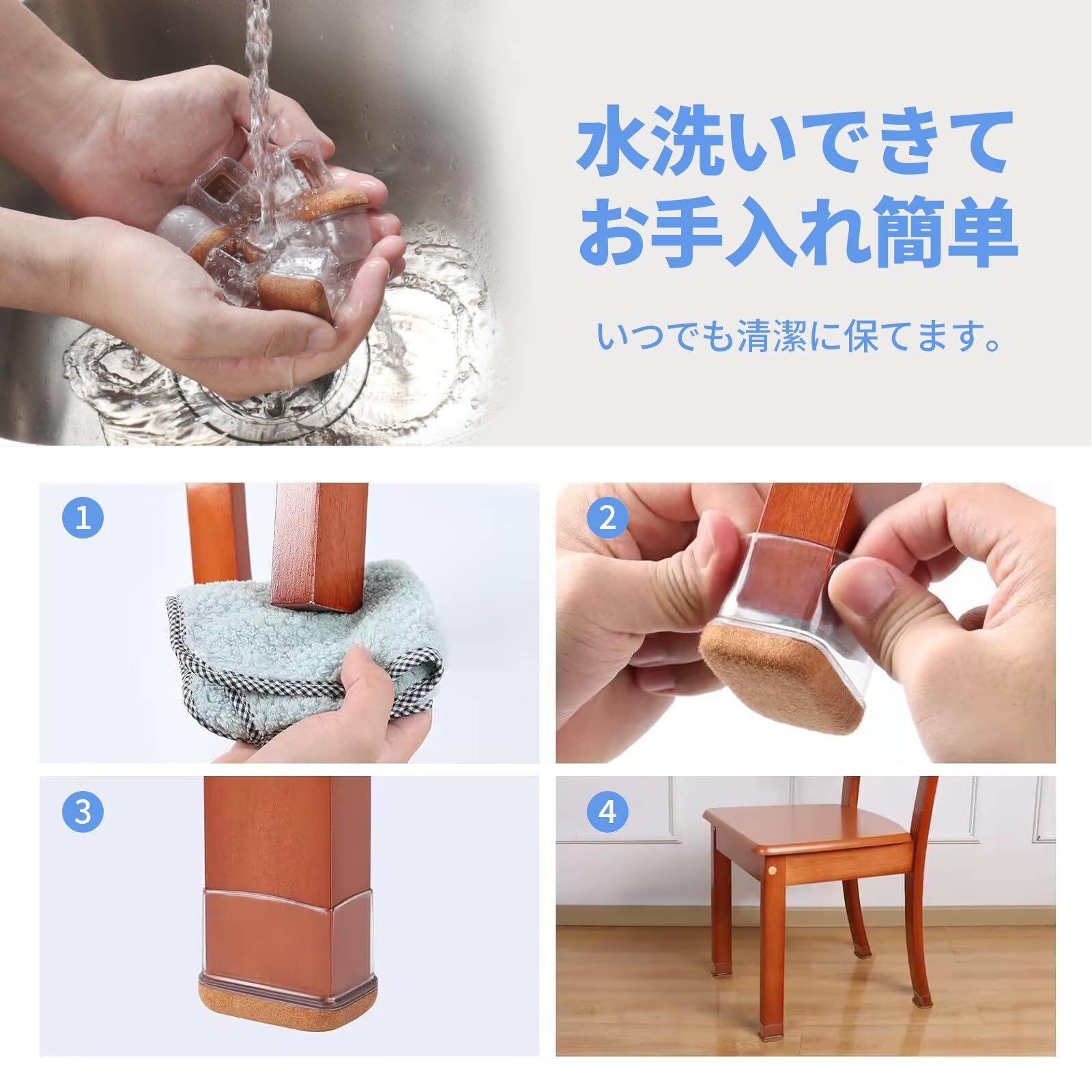 水洗いできて
お手入れ簡単

いつでも清潔に保てます。

1

2

3

4