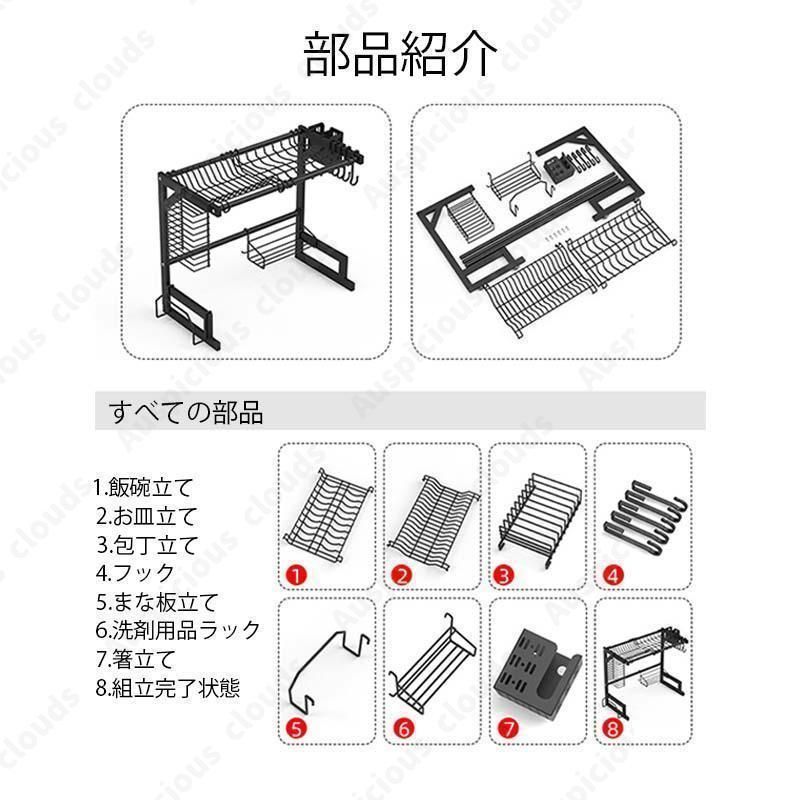 部品紹介

すべての部品

1.飯碗立て
2.お皿立て
3.包丁立て
4.フック
5.まな板立て
6.洗剤用品ラック
7.箸立て
8.組立完了状態

1
2
3
4
5
6
7
8

Auspicious clouds