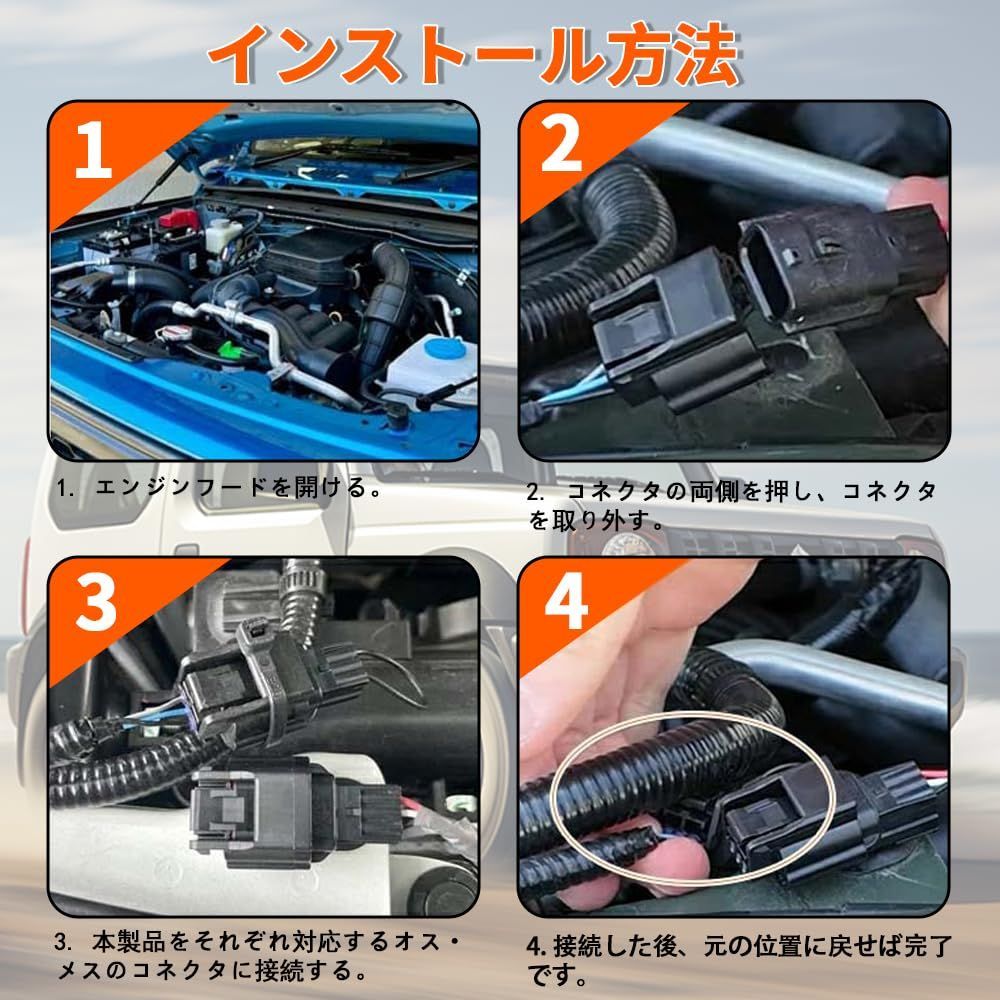 インストール方法

1

2

1. エンジンフードを開ける。

2. コネクタの両側を押し、コネクタを取り外す。

3

4

3. 本製品をそれぞれ対応するオス・メスのコネクタに接続する。

4. 接続した後、元の位置に戻せば完了です。