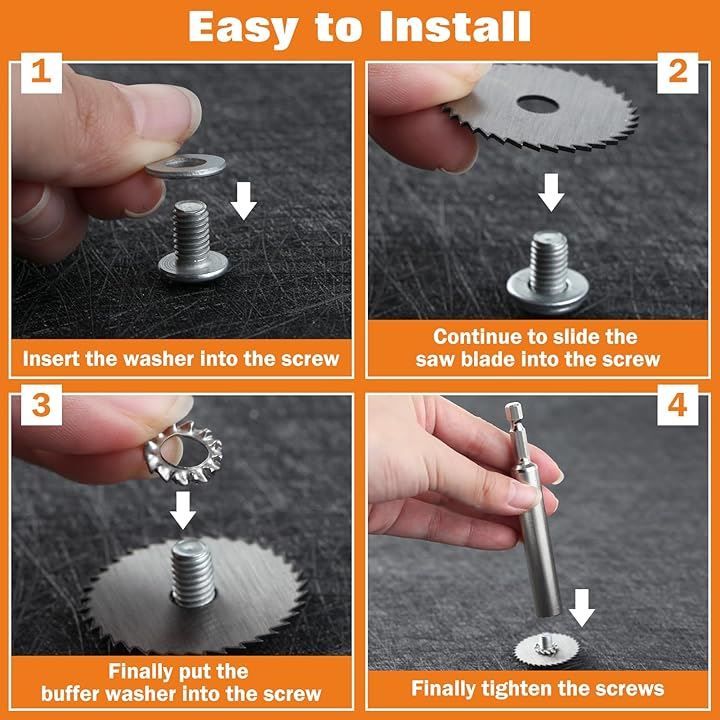 Easy to Install

1

Insert the washer into the screw

2

Continue to slide the saw blade into the screw

3

Finally put the buffer washer into the screw

4

Finally tighten the screws