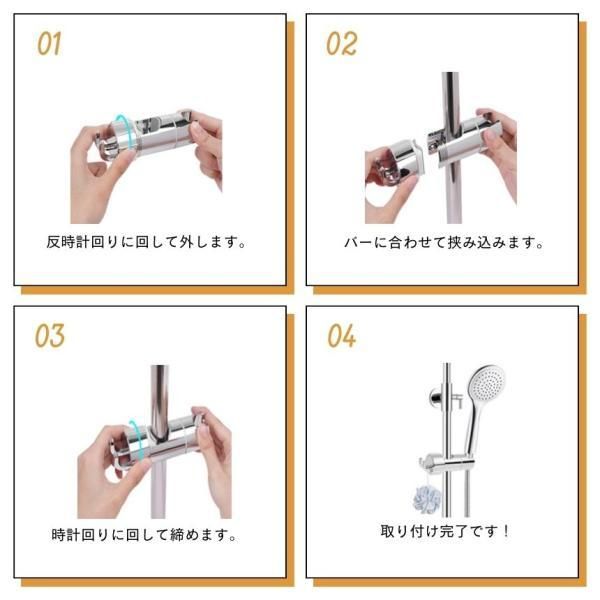 01

反時計回りに回して外します。

02

バーに合わせて挟み込みます。

03

時計回りに回して締めます。

04

取り付け完了です！