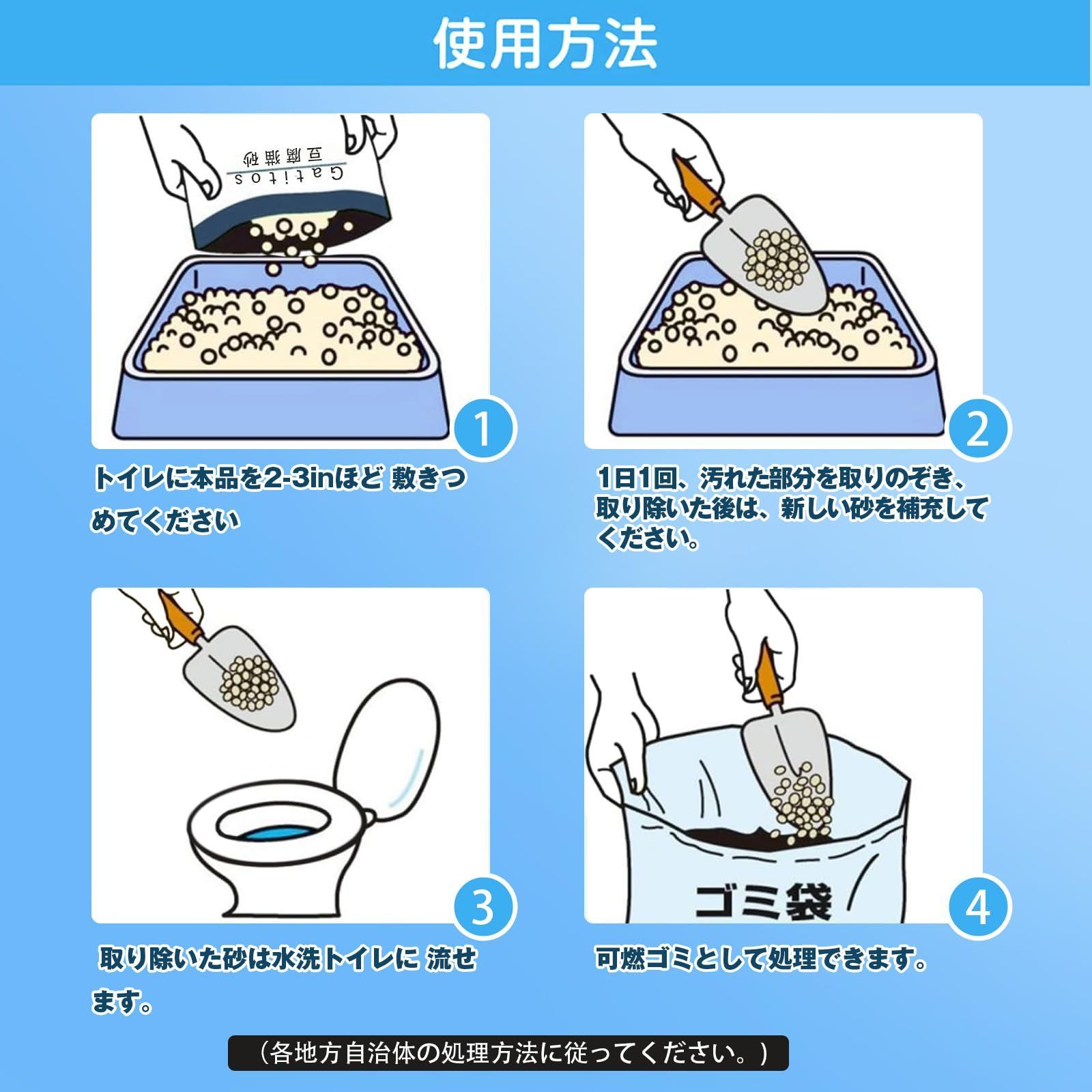 使用方法

Gatitos
豆腐猫砂

1

トイレに本品を2-3inほど 敷きつめてください

2

1日1回、汚れた部分を取りのぞき、取り除いた後は、新しい砂を補充してください。

3

取り除いた砂は水洗トイレに 流せます。

ゴミ袋

4

可燃ゴミとして処理できます。

（各地方自治体の処理方法に従ってください。）