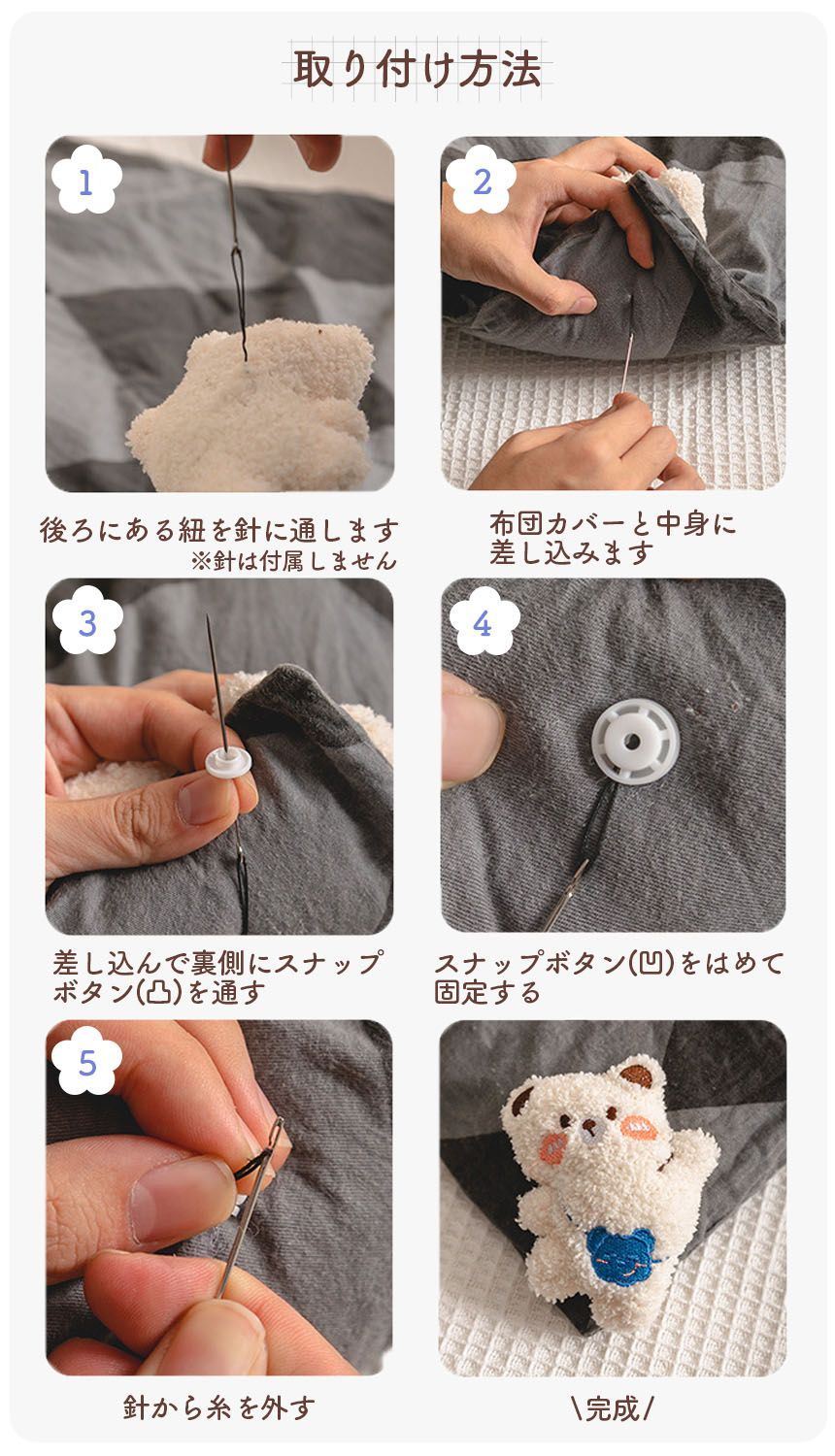 取り付け方法

1

後ろにある紐を針に通します
※針は付属しません

2

布団カバーと中身に差し込みます

3

差し込んで裏側にスナップボタン(凸)を通す

4

スナップボタン(凹)をはめて固定する

5

針から糸を外す

\完成/