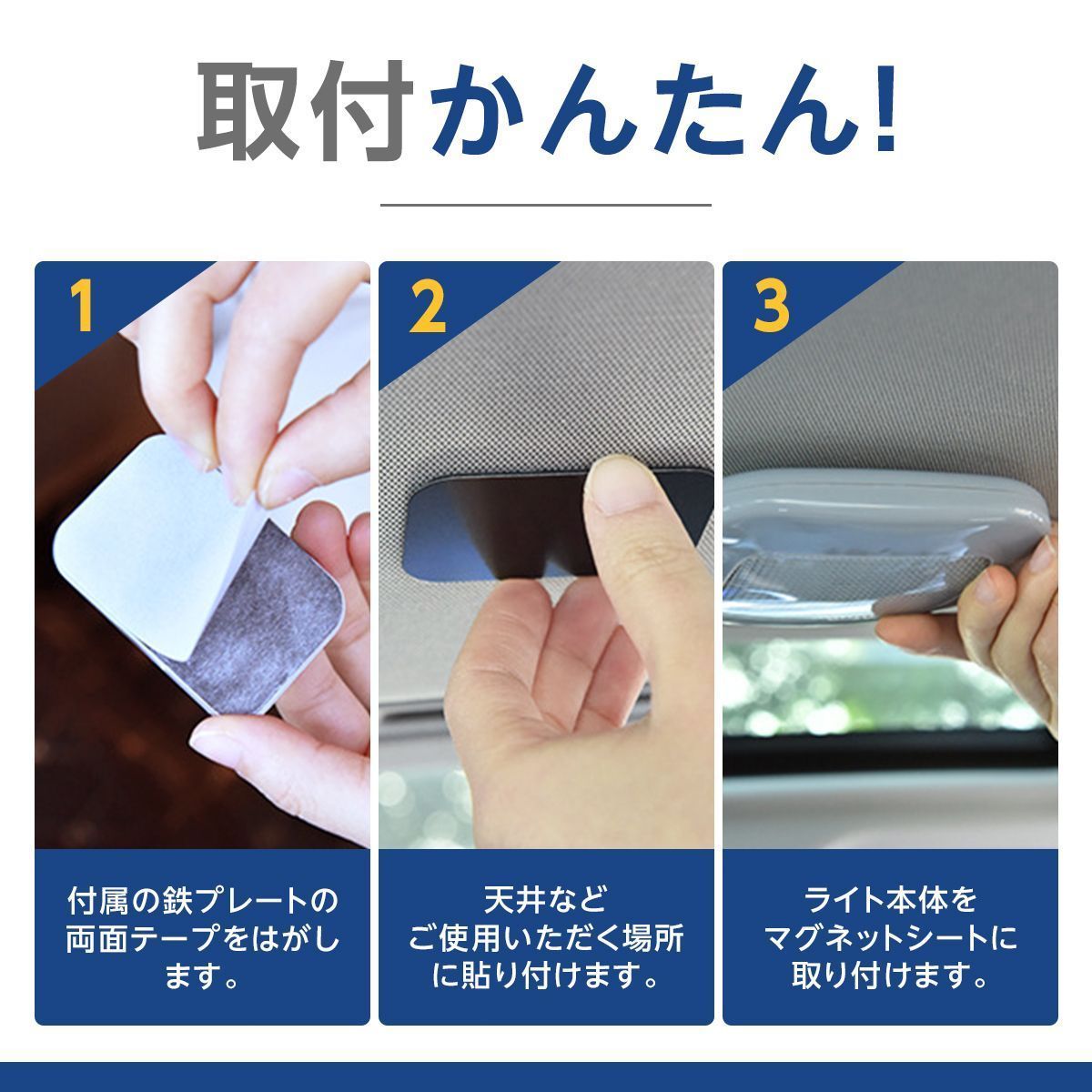 取付かんたん!

1

付属の鉄プレートの両面テープをはがします。

2

天井などご使用いただく場所に貼り付けます。

3

ライト本体をマグネットシートに取り付けます。