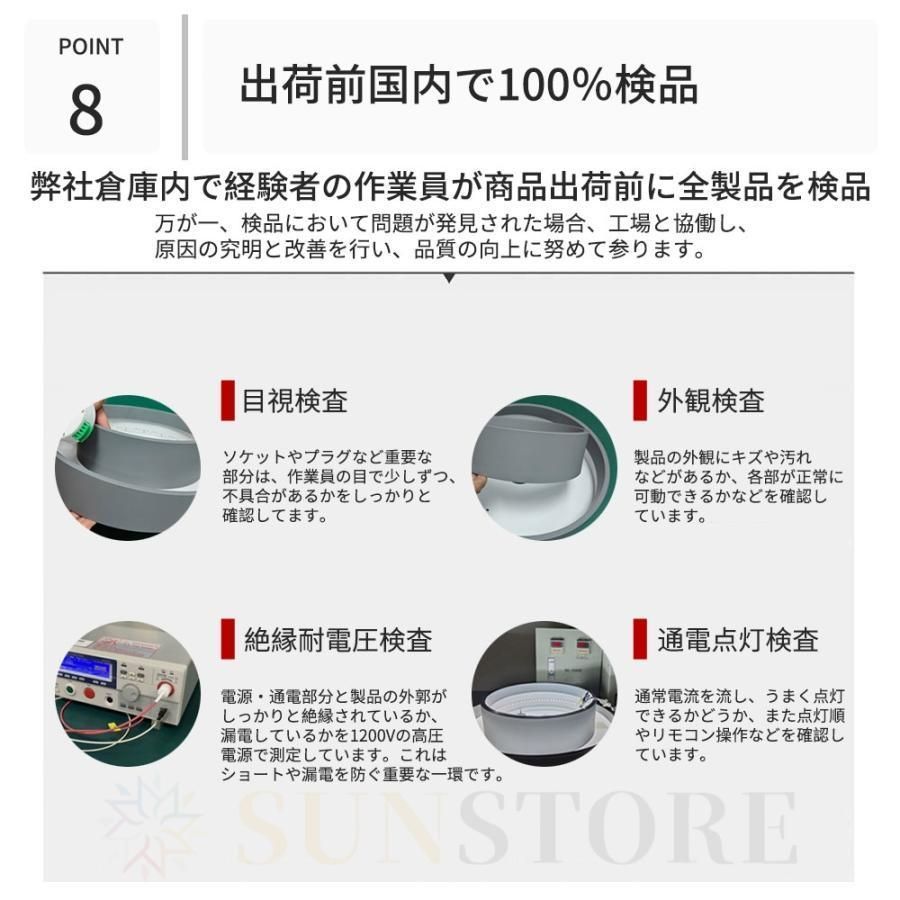 POINT
8

出荷前国内で100%検品

弊社倉庫内で経験者の作業員が商品出荷前に全製品を検品

万が一、検品において問題が発見された場合、工場と協働し、原因の究明と改善を行い、品質の向上に努めて参ります。

目視検査

ソケットやプラグなど重要な部分は、作業員の目で少しずつ、不具合があるかをしっかりと確認してます。

外観検査

製品の外観にキズや汚れなどがあるか、各部が正常に可動できるかなどを確認しています。

絶縁耐電圧検査

電源・通電部分と製品の外郭がしっかりと絶縁されているか、漏電しているかを1200Vの高圧電源で測定しています。これはショートや漏電を防ぐ重要な一環です。

通電点灯検査

通常電流を流し、うまく点灯できるかどうか、また点灯順やリモコン操作などを確認しています。

SUNSTORE