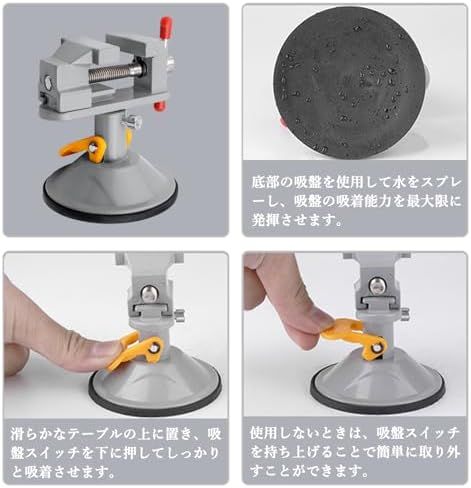 底部の吸盤を使用して水をスプレーし、吸盤の吸着能力を最大限に発揮させます。

滑らかなテーブルの上に置き、吸盤スイッチを下に押してしっかりと吸着させます。

使用しないときは、吸盤スイッチを持ち上げることで簡単に取り外すことができます。