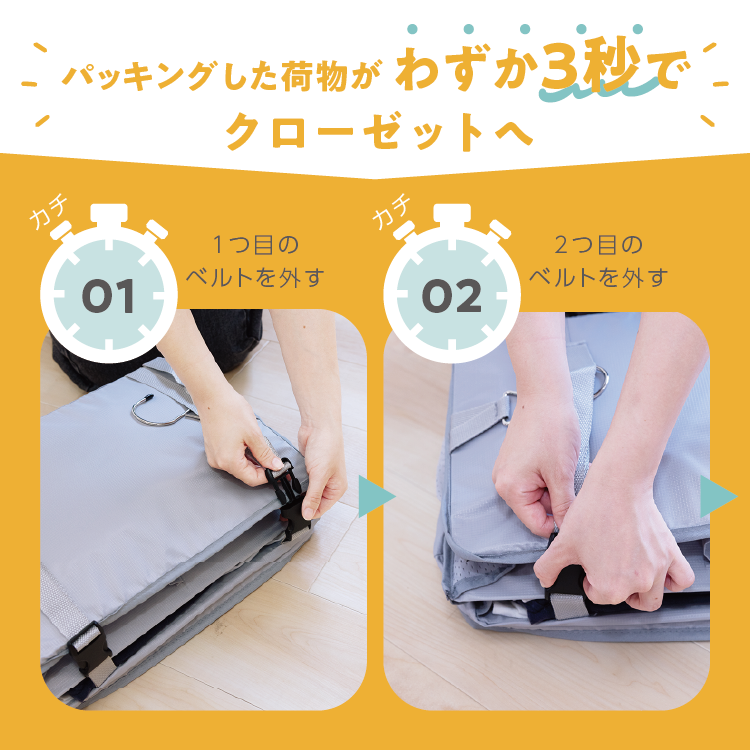 パッキングした荷物が わずか3秒で
クローゼットへ

カチ
01
1つ目の
ベルトを外す

カチ
02
2つ目の
ベルトを外す