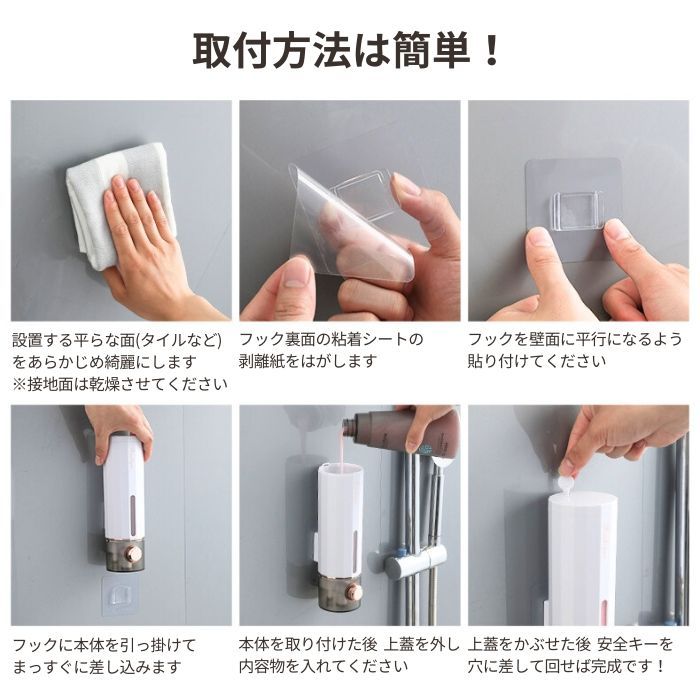 取付方法は簡単！

設置する平らな面(タイルなど)をあらかじめ綺麗にします
※接地面は乾燥させてください

フック裏面の粘着シートの剥離紙をはがします

フックを壁面に平行になるよう貼り付けてください

フックに本体を引っ掛けてまっすぐに差し込みます

本体を取り付けた後 上蓋を外し内容物を入れてください

上蓋をかぶせた後 安全キーを穴に差して回せば完成です！