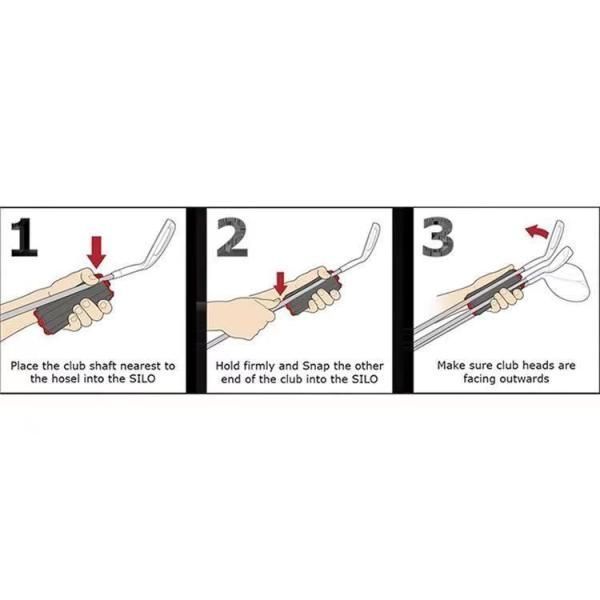 1

Place the club shaft nearest to the hosel into the SILO

2

Hold firmly and Snap the other end of the club into the SILO

3

Make sure club heads are facing outwards