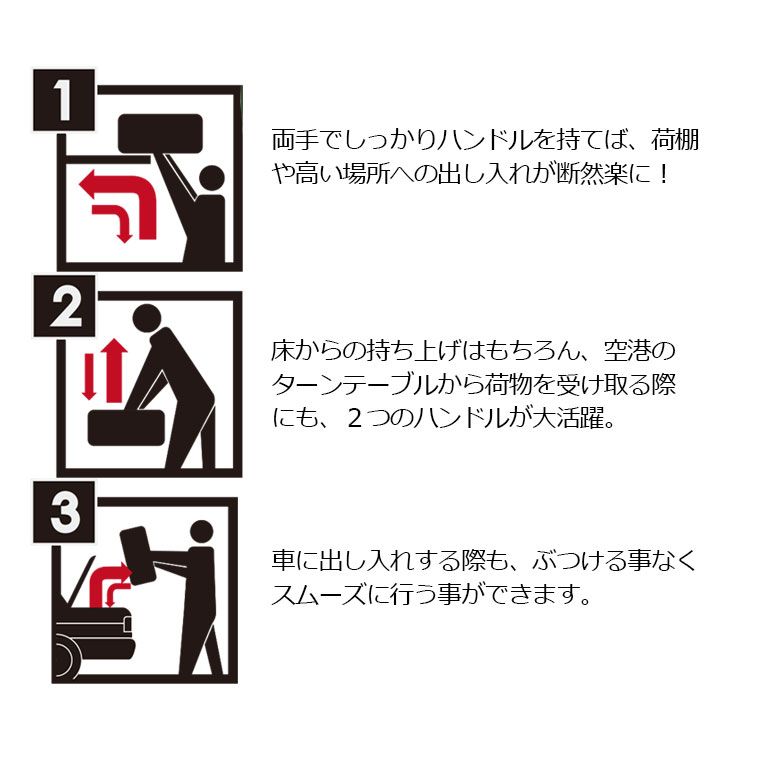 1

両手でしっかりハンドルを持てば、荷棚や高い場所への出し入れが断然楽に！

2

床からの持ち上げはもちろん、空港のターンテーブルから荷物を受け取る際にも、２つのハンドルが大活躍。

3

車に出し入れする際も、ぶつける事なくスムーズに行う事ができます。