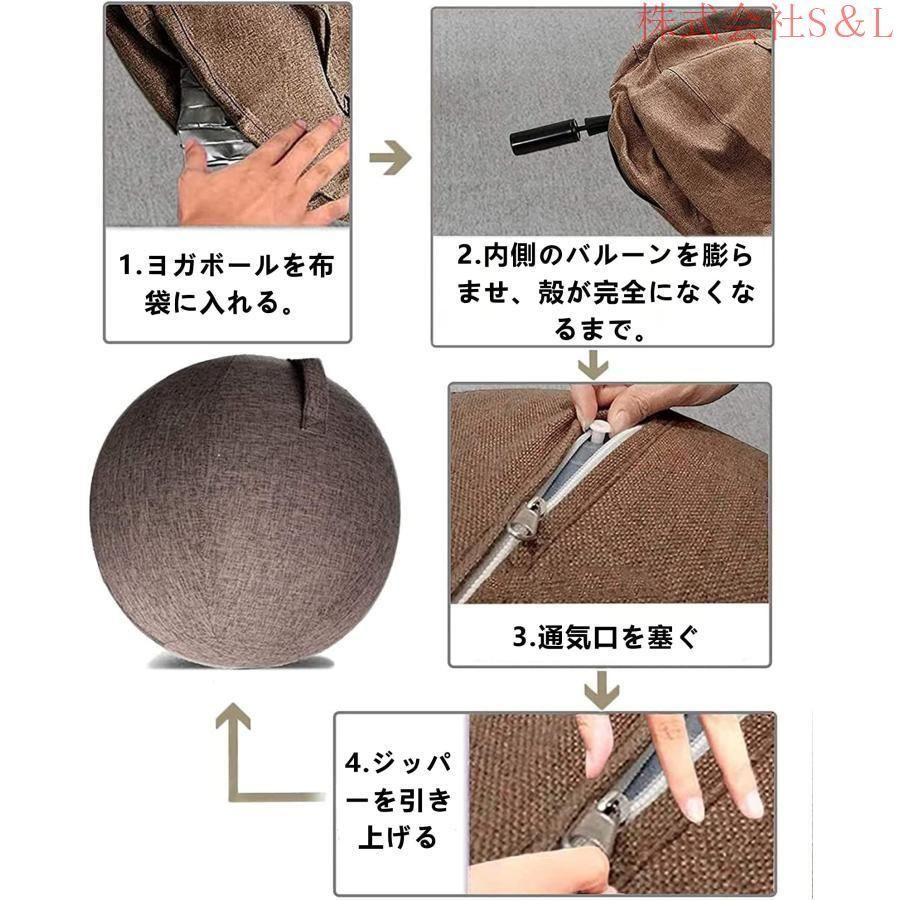 株式会社S&L

1.ヨガボールを布袋に入れる。

2.内側のバルーンを膨らませ、殻が完全になくなるまで。

3.通気口を塞ぐ

4.ジッパーを引き上げる