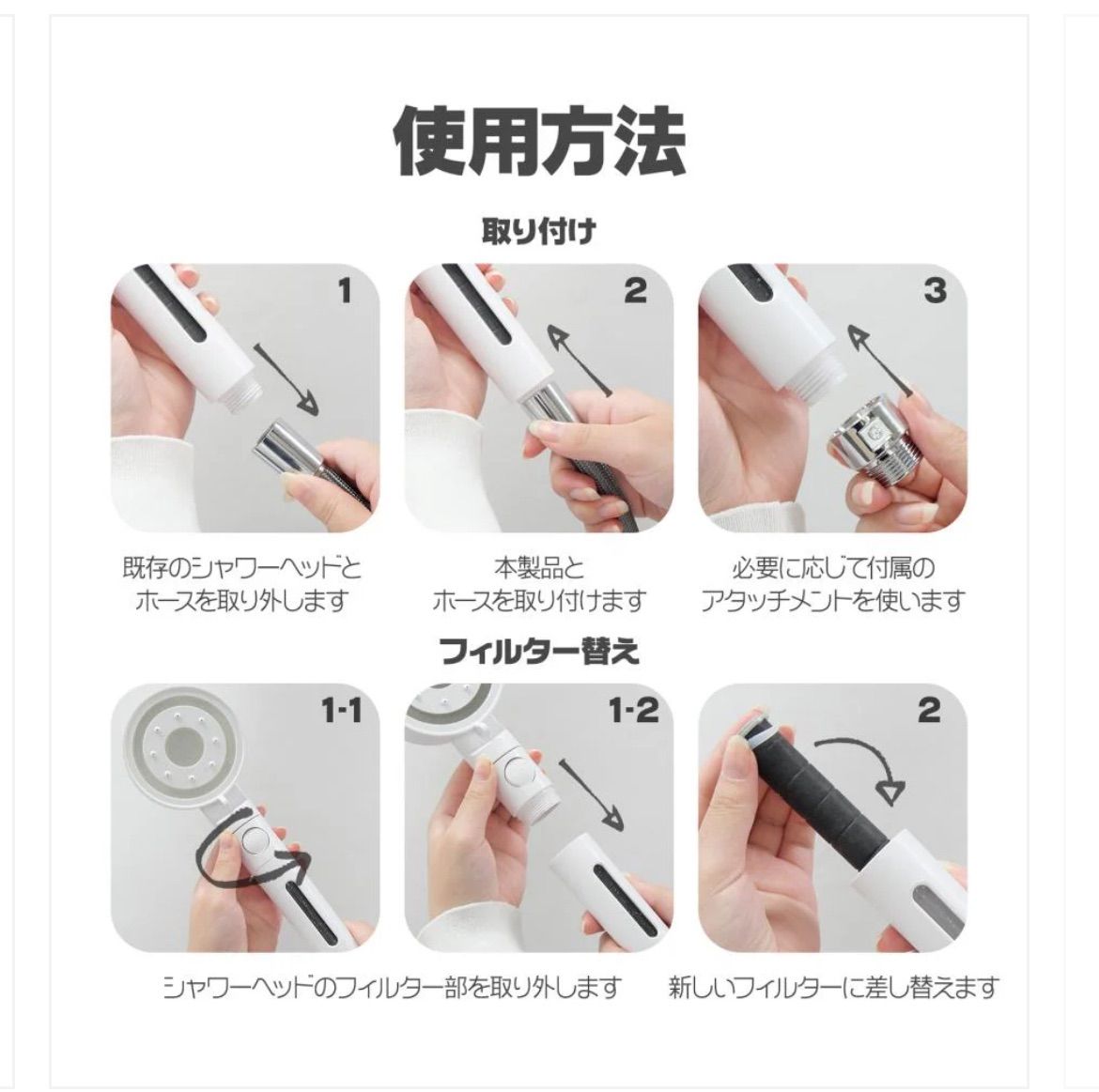 使用方法

取り付け

1

既存のシャワーヘッドとホースを取り外します

2

本製品とホースを取り付けます

3

必要に応じて付属のアタッチメントを使います

フィルター替え

1-1

1-2

シャワーヘッドのフィルター部を取り外します

2

新しいフィルターに差し替えます