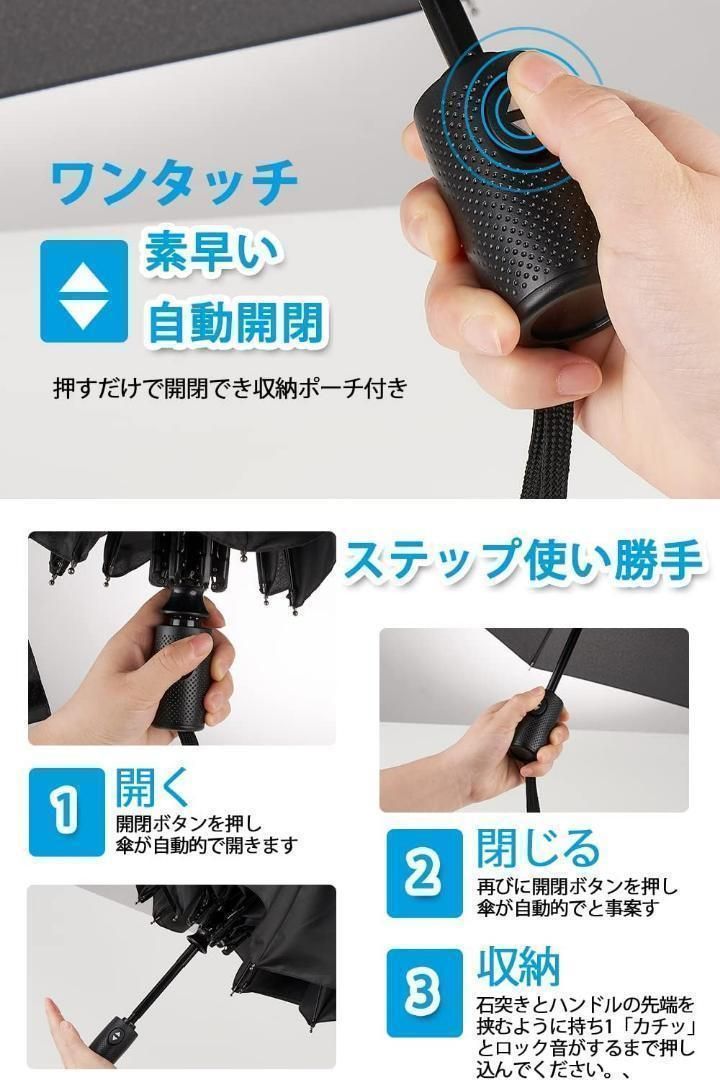 ワンタッチ

素早い

自動開閉

押すだけで開閉でき収納ポーチ付き

ステップ使い勝手

1 開く

開閉ボタンを押し
傘が自動的で開きます

2 閉じる

再びに開閉ボタンを押し
傘が自動的でと事案す

3 収納

石突きとハンドルの先端を挟むように持ち1「カチッ」とロック音がするまで押し込んでください。、