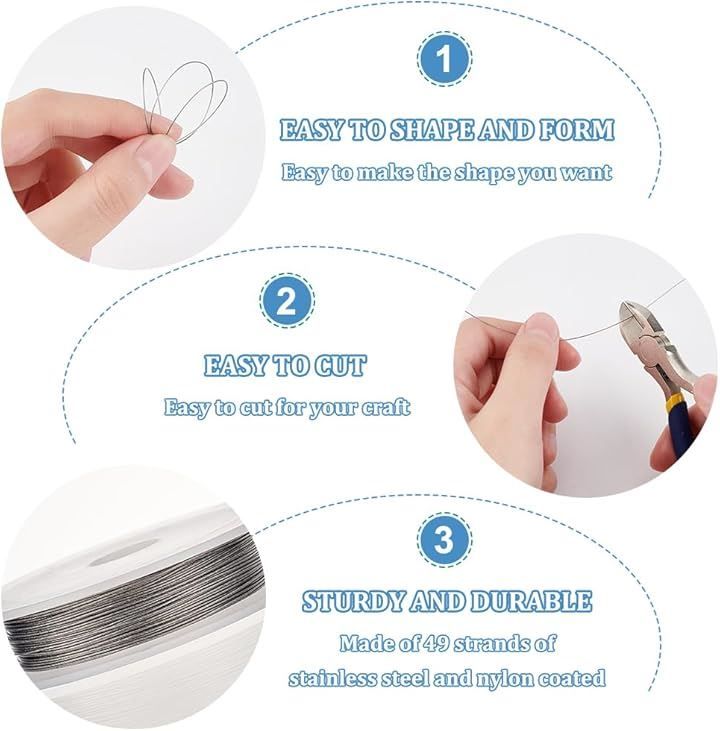 1

EASY TO SHAPE AND FORM

Easy to make the shape you want

2

EASY TO CUT

Easy to cut for your craft

3

STURDY AND DURABLE

Made of 49 strands of stainless steel and nylon coated