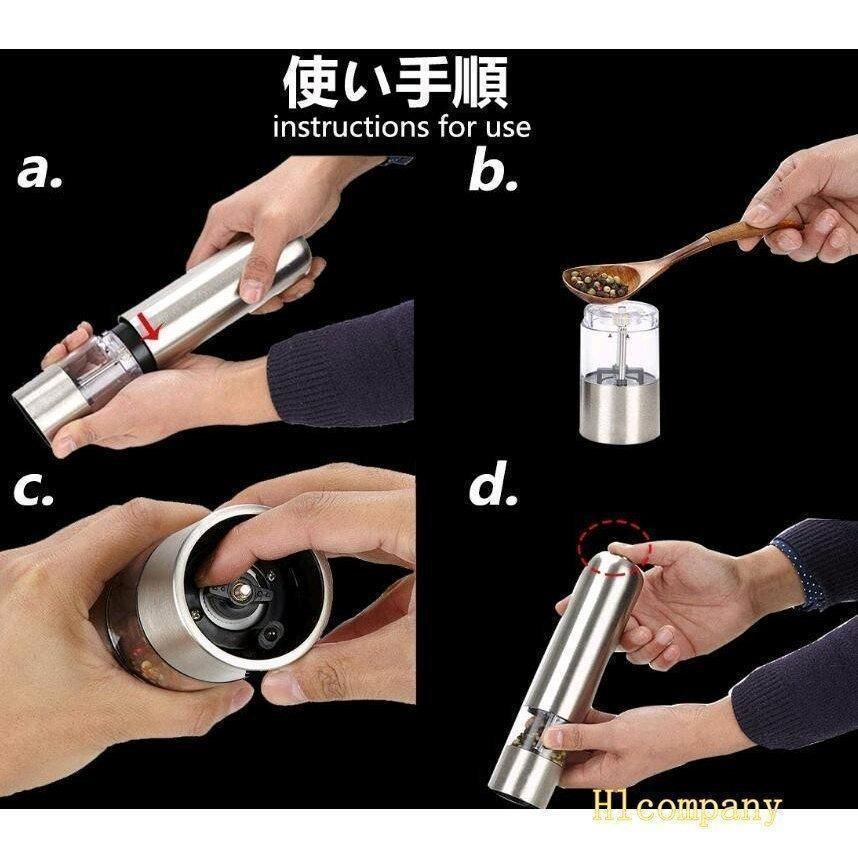 使い手順
instructions for use

a.

b.

c.

d.

H1company