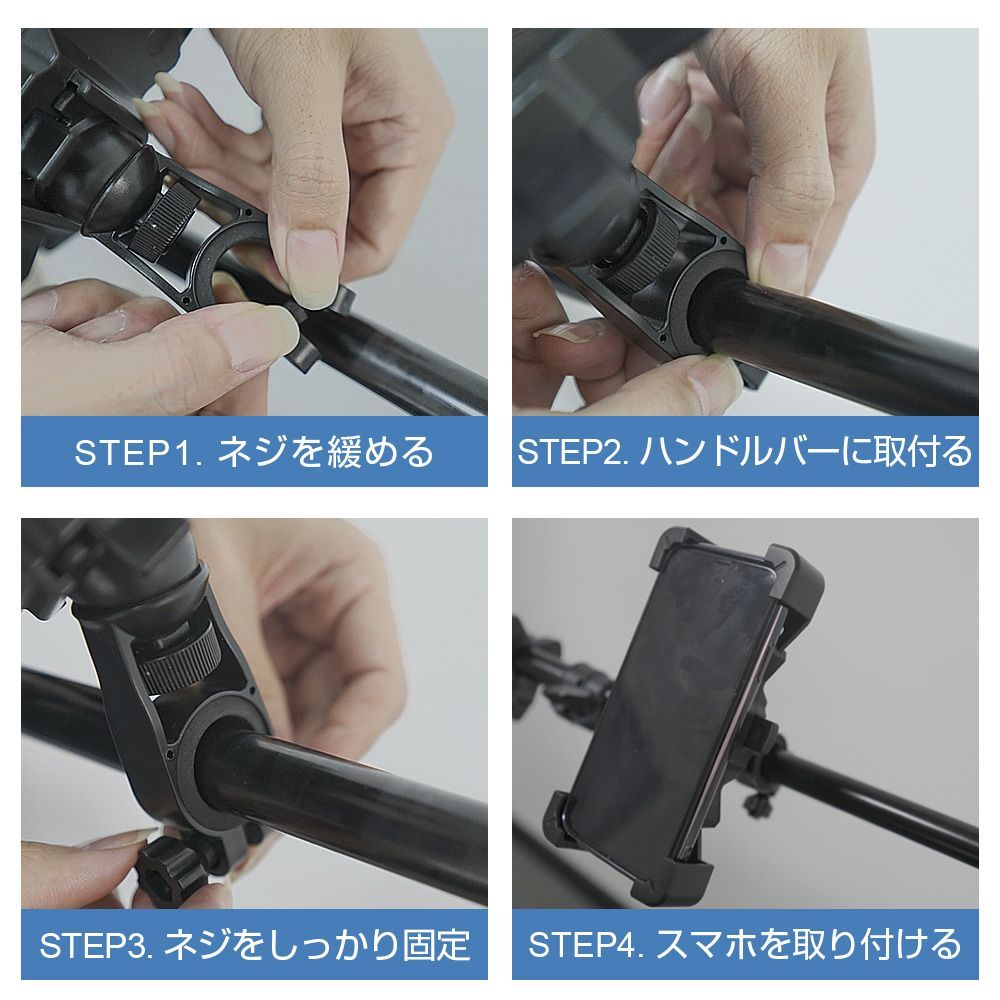 STEP1. ネジを緩める

STEP2. ハンドルバーに取付る

STEP3. ネジをしっかり固定

STEP4. スマホを取り付ける